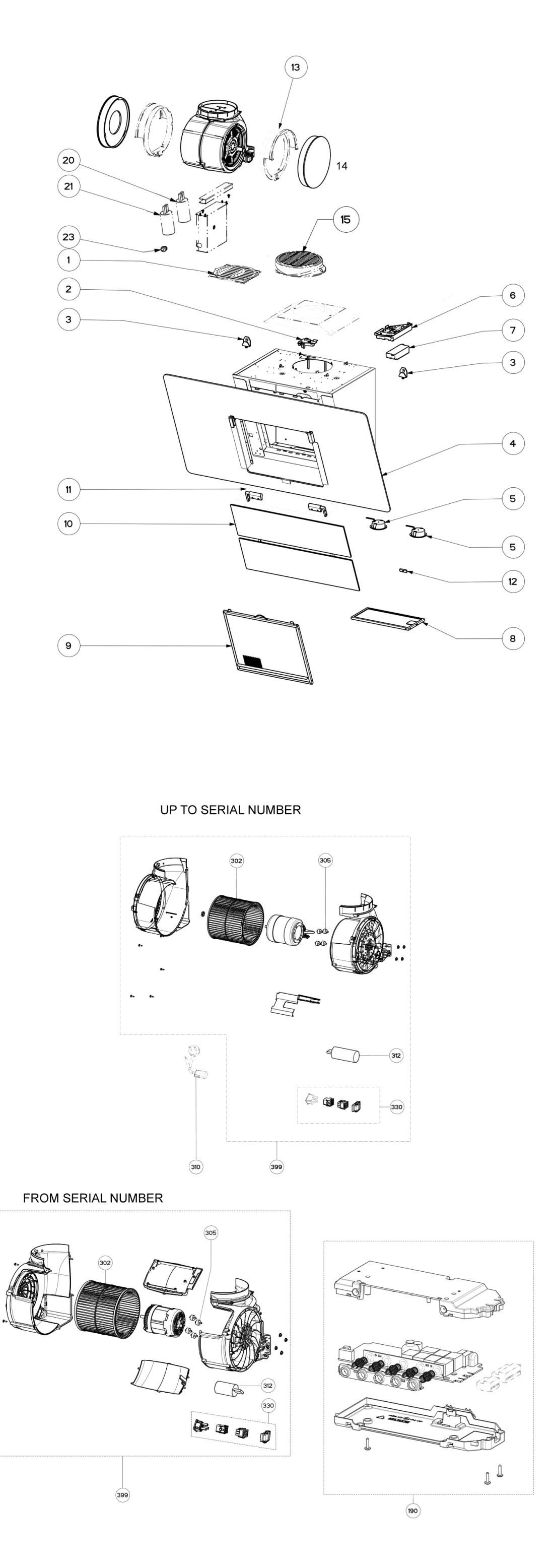 13
14
20
21
15
23
1
2
6
3
7
3
4
11
5
10
5
12
9
8

UP TO SERIAL NUMBER

302
305
312
330
310
399

FROM SERIAL NUMBER

305
302
312
330
399
190