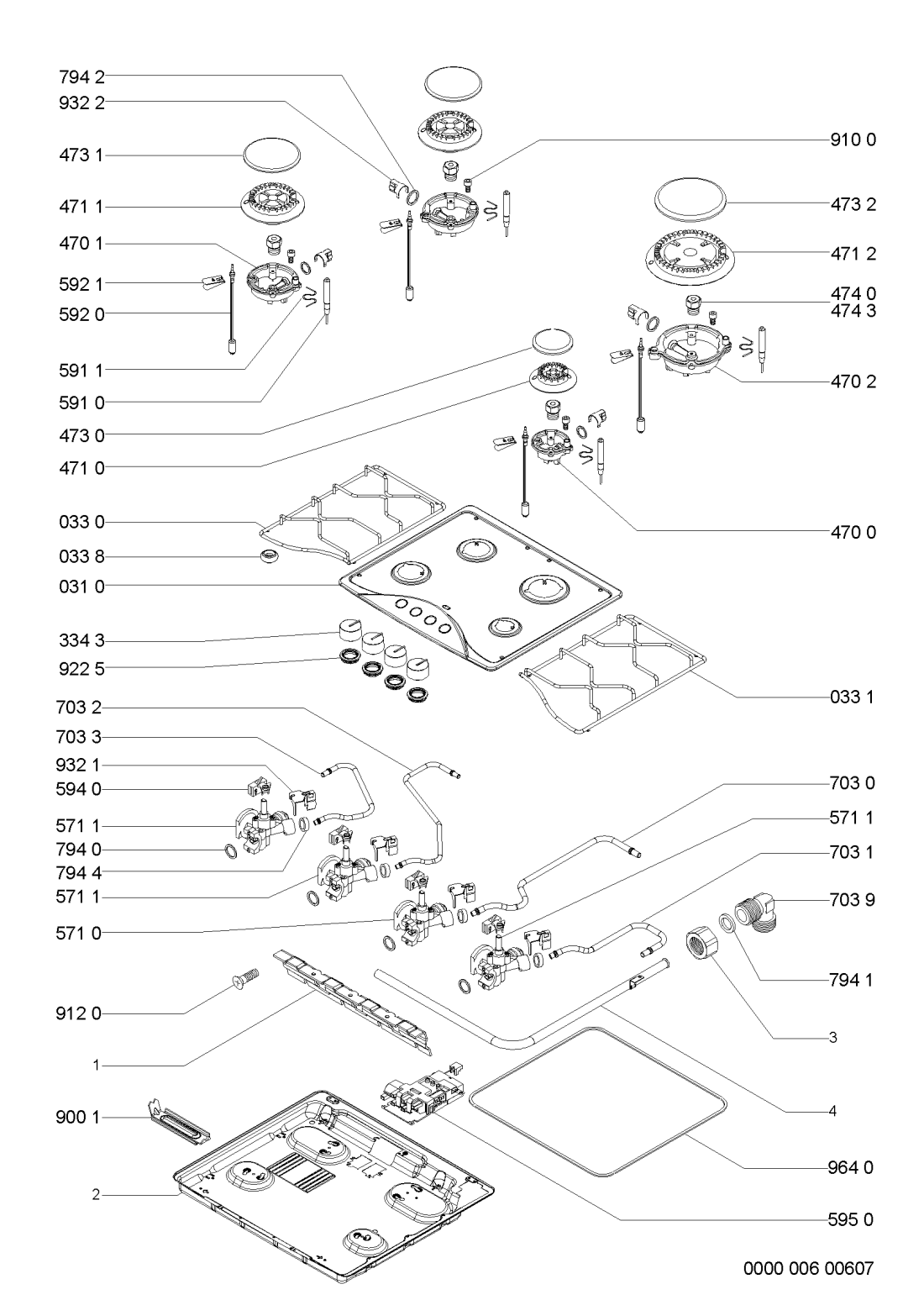 794 2
932 2
473 1
471 1
470 1
592 1
592 0
591 1
591 0
473 0
471 0
033 0
033 8
031 0
334 3
922 5
703 2
703 3
932 1
594 0
571 1
794 0
794 4
571 1
571 0
912 0
1
900 1
2

910 0
473 2
471 2
474 0
474 3
470 2
470 0
033 1
703 0
571 1
703 1
703 9
794 1
3
4
964 0
595 0

0000 006 00607