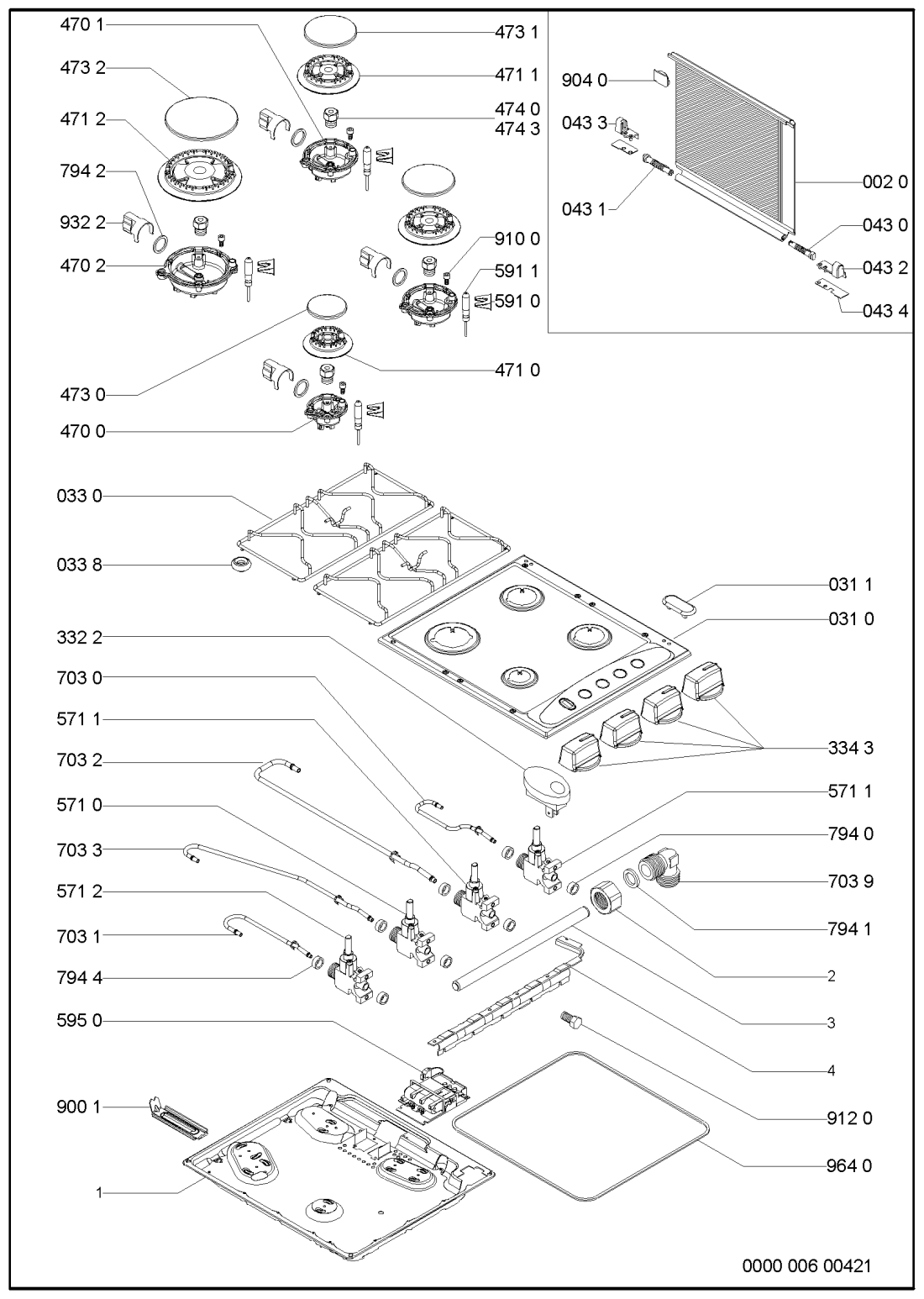 470 1
473 2
471 2
794 2
932 2
470 2
473 0
470 0
473 1
471 1
474 0
474 3
910 0
591 1
591 0
471 0
904 0
043 3
043 1
002 0
043 0
043 2
043 4
033 0
033 8
332 2
703 0
571 1
703 2
571 0
703 3
571 2
703 1
794 4
595 0
900 1
1
031 1
031 0
334 3
571 1
794 0
703 9
794 1
2
3
4
912 0
964 0
0000 006 00421