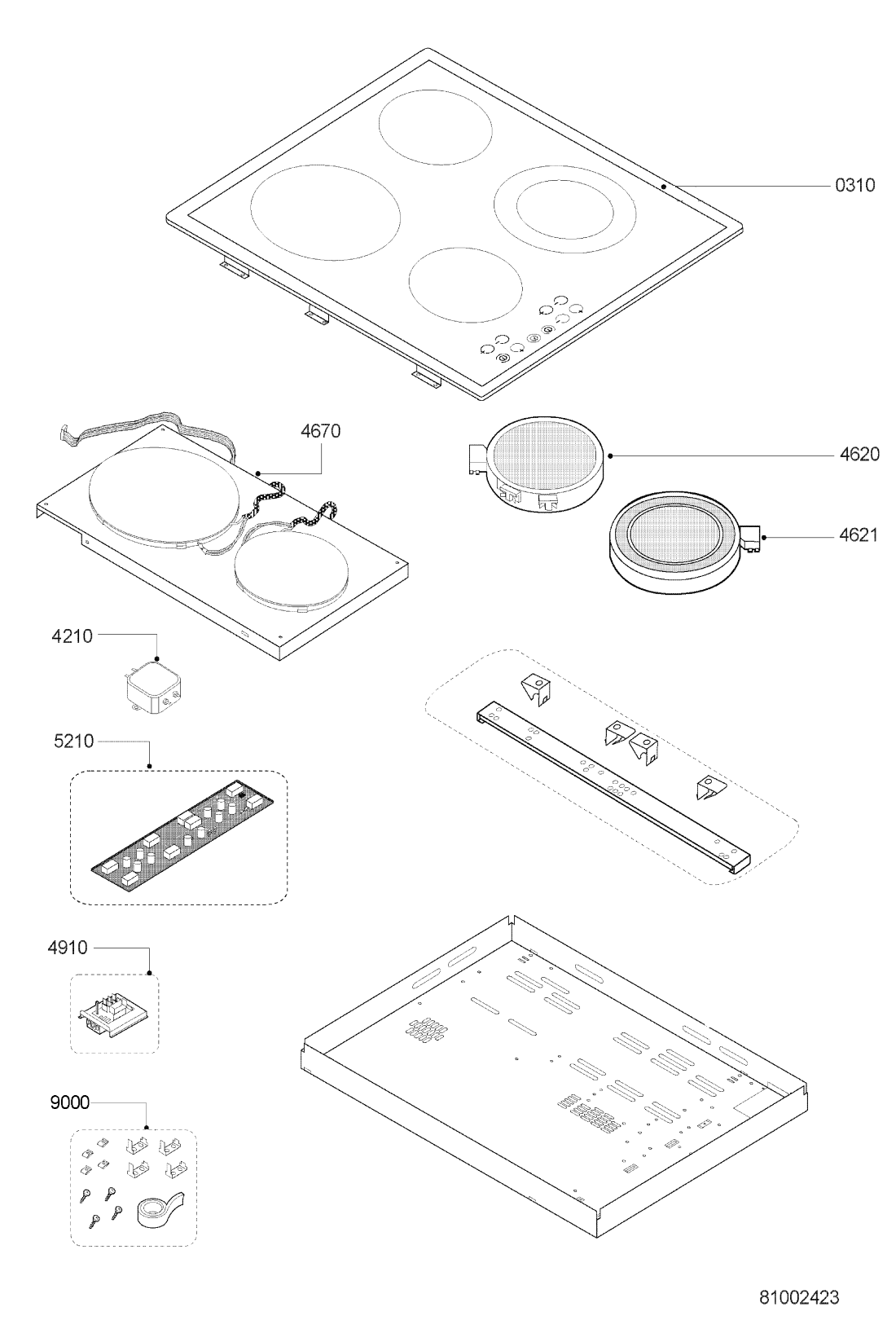 0310

4670

4620

4621

4210

5210

4910

9000

81002423