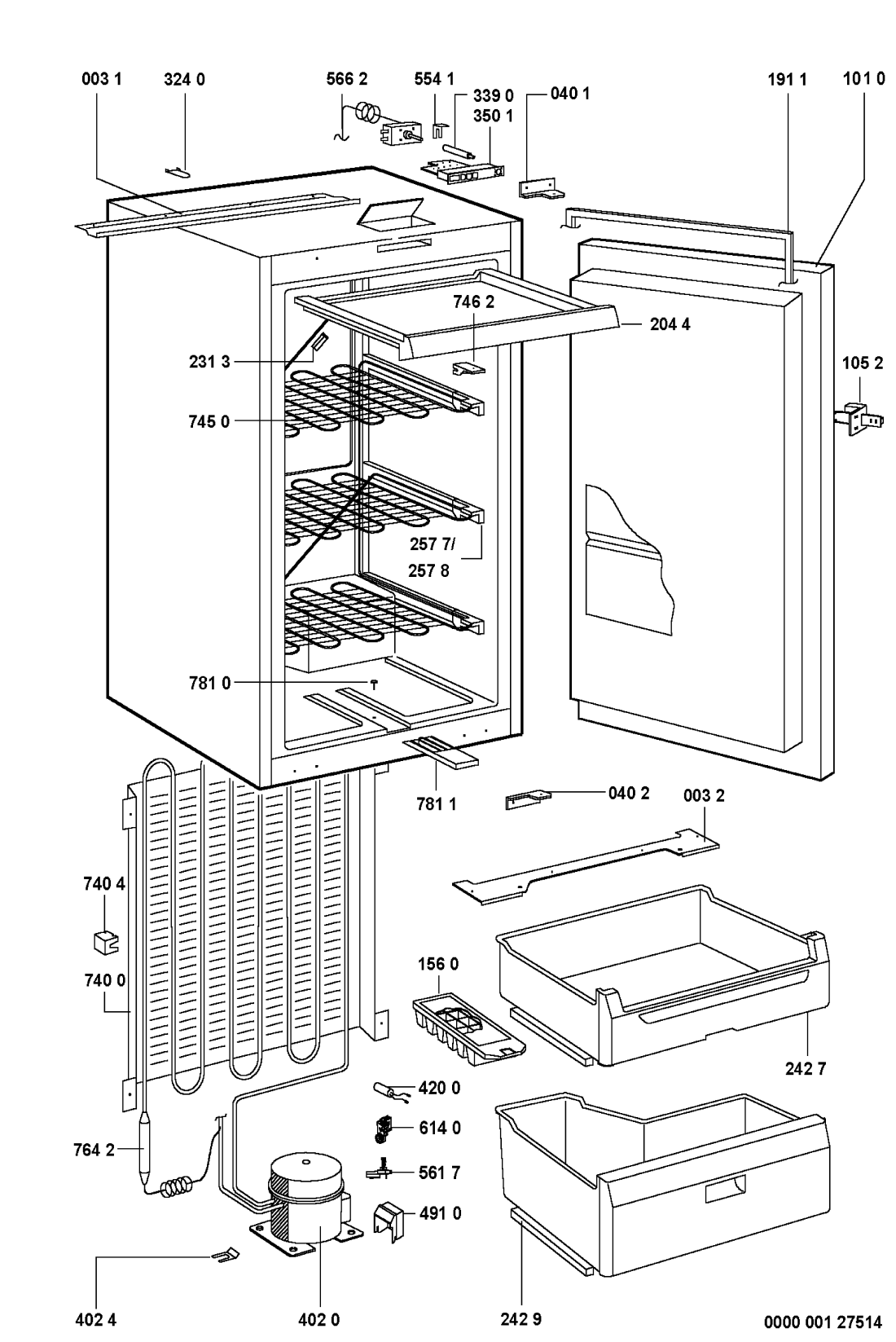 003 1
324 0
566 2
554 1
339 0
350 1
040 1
191 1
101 0
746 2
204 4
231 3
105 2
745 0
257 7/
257 8
781 0
781 1
040 2
003 2
740 4
740 0
156 0
242 7
420 0
614 0
764 2
561 7
491 0
402 4
402 0
242 9
0000 001 27514