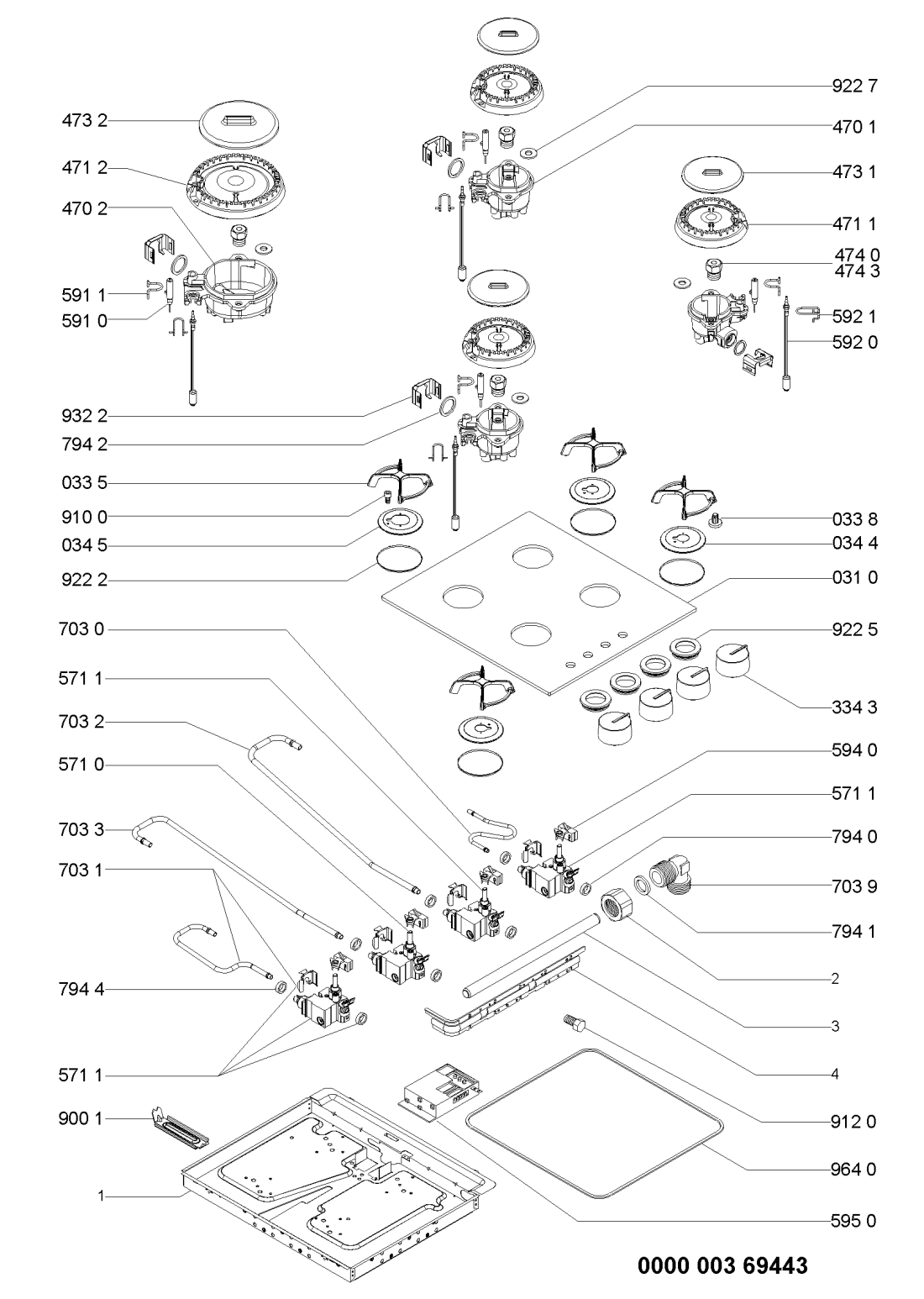 473 2
471 2
470 2
591 1
591 0
932 2
794 2
033 5
910 0
034 5
922 2
703 0
571 1
703 2
571 0
703 3
703 1
794 4
571 1
900 1
1

922 7
470 1
473 1
471 1
474 0
474 3
592 1
592 0
033 8
034 4
031 0
922 5
334 3
594 0
571 1
794 0
703 9
794 1
2
3
4
912 0
964 0
595 0

0000 003 69443