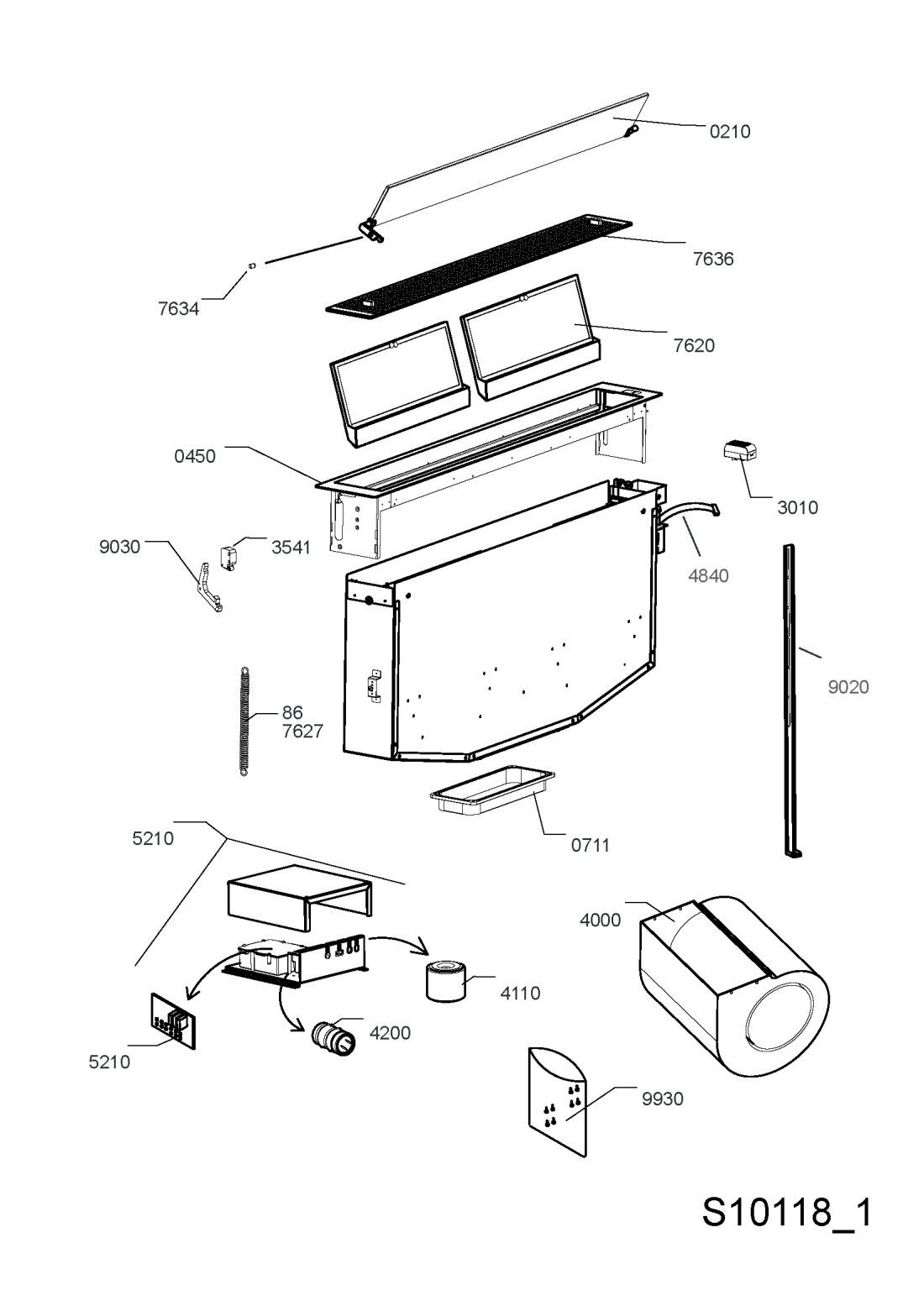 0210

7636

7634

7620

0450

3010

9030

3541

4840

9020

86
7627

0711

5210

4000

4110

4200

5210

9930

S10118_1