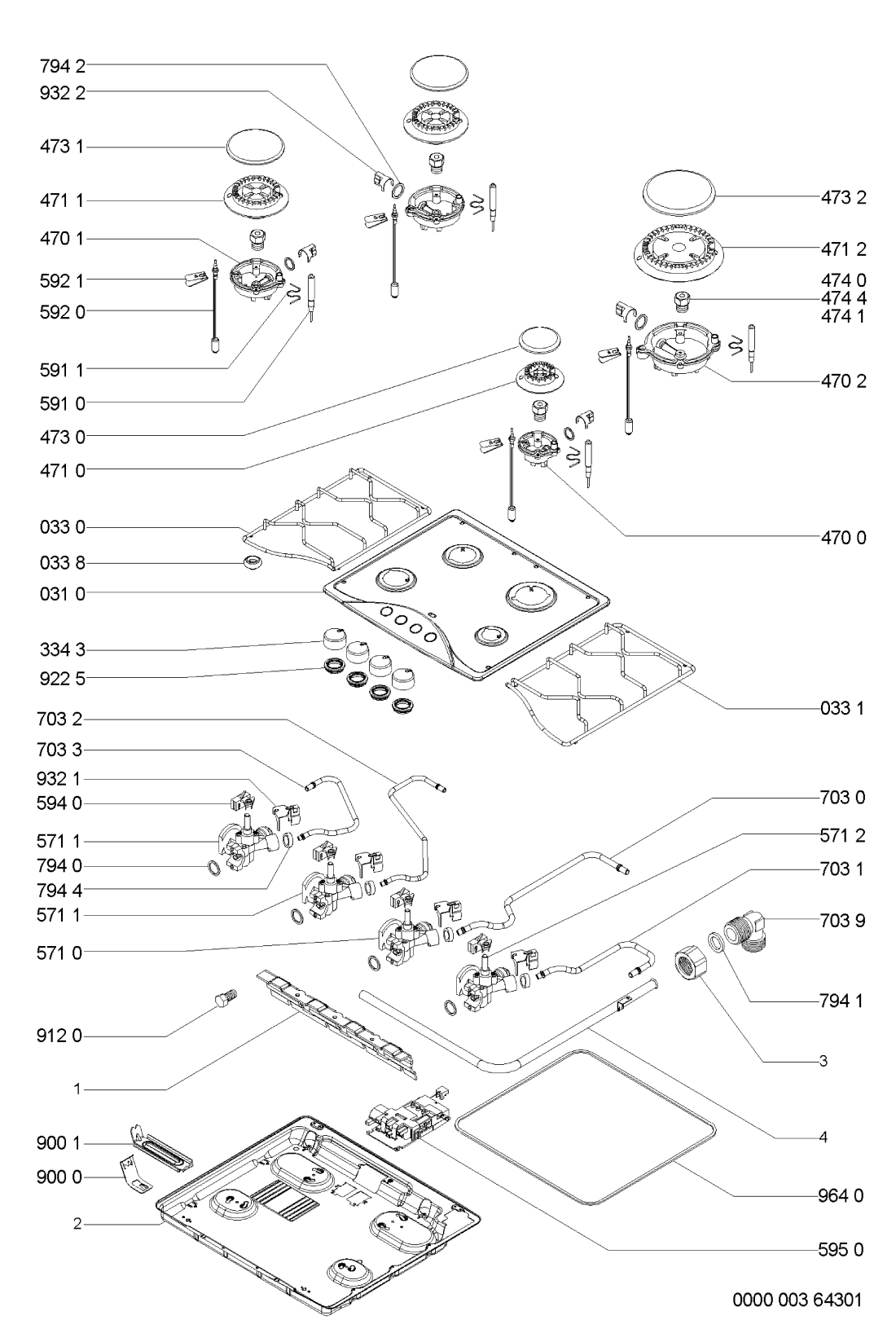 794 2
932 2
473 1
471 1
470 1
592 1
592 0
591 1
591 0
473 0
471 0
033 0
033 8
031 0
334 3
922 5
703 2
703 3
932 1
594 0
571 1
794 0
794 4
571 1
571 0
912 0
1
900 1
900 0
2
473 2
471 2
474 0
474 4
474 1
470 2
470 0
033 1
703 0
571 2
703 1
703 9
794 1
3
4
964 0
595 0
0000 003 64301