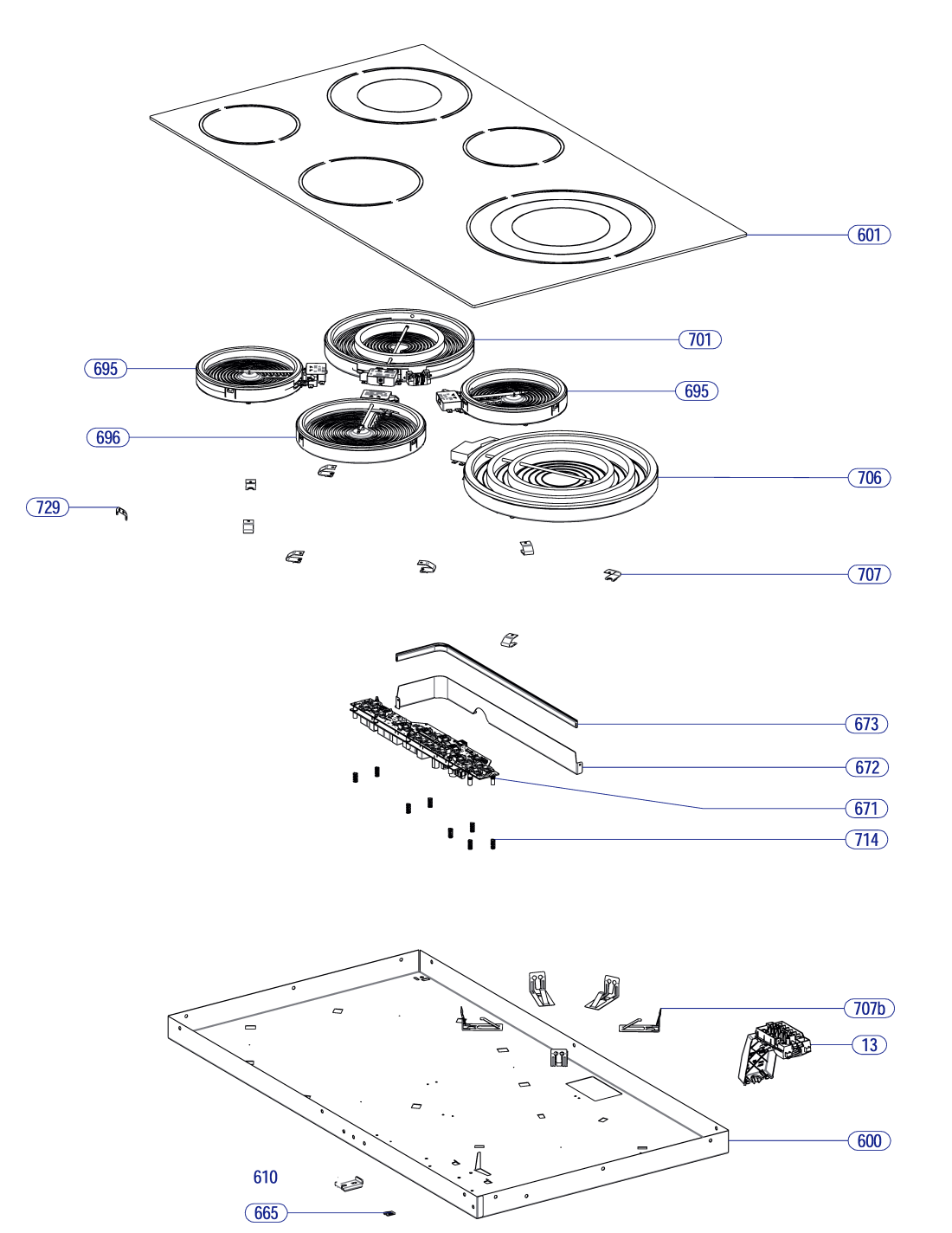 601

701

695

695

696

706

729

707

673

672

671

714

707b

13

600

610

665