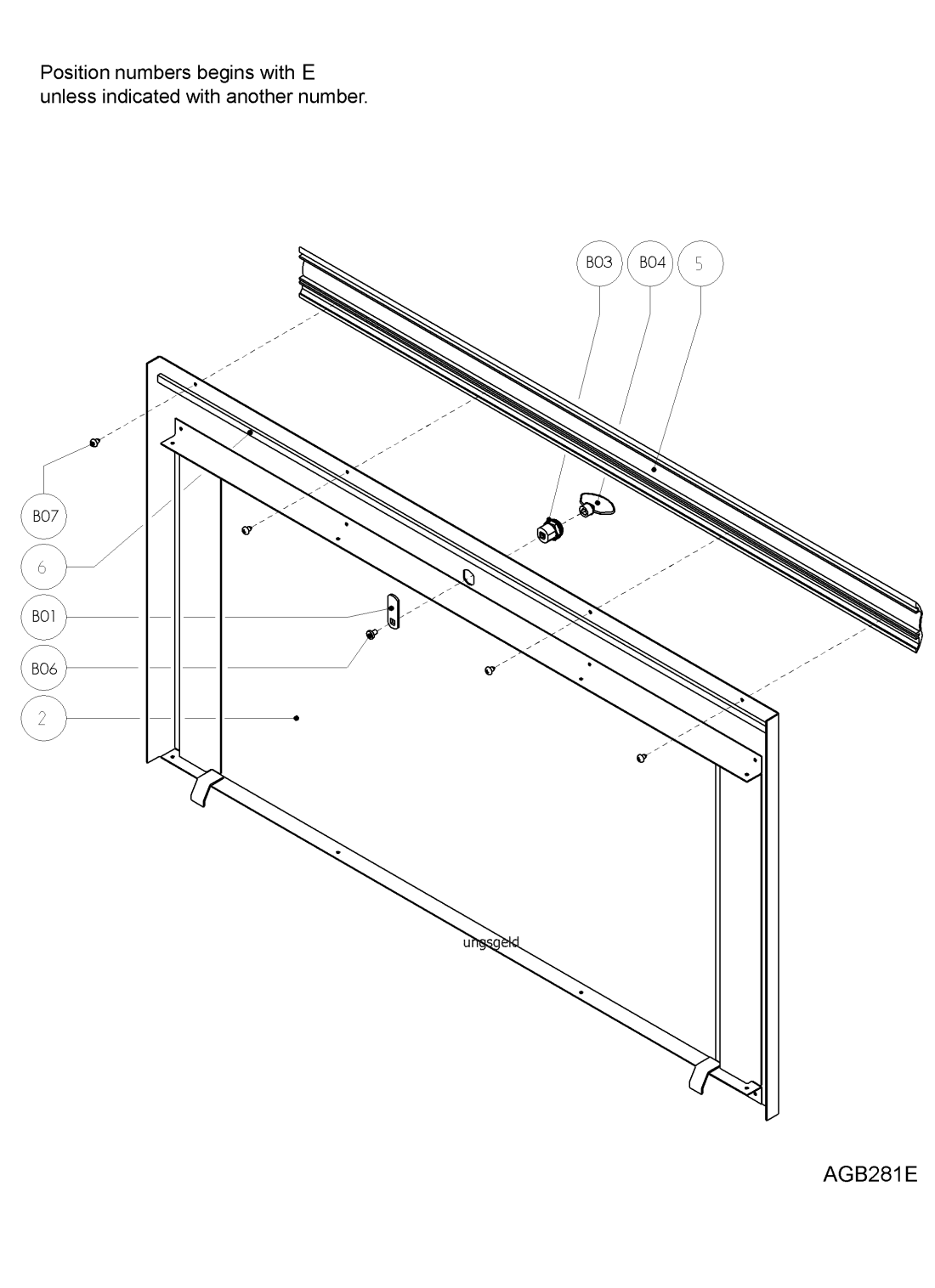 Position numbers begins with E
unless indicated with another number.

B03
B04
5

B07
6
B01
B06
2

ungsgeld

AGB281E