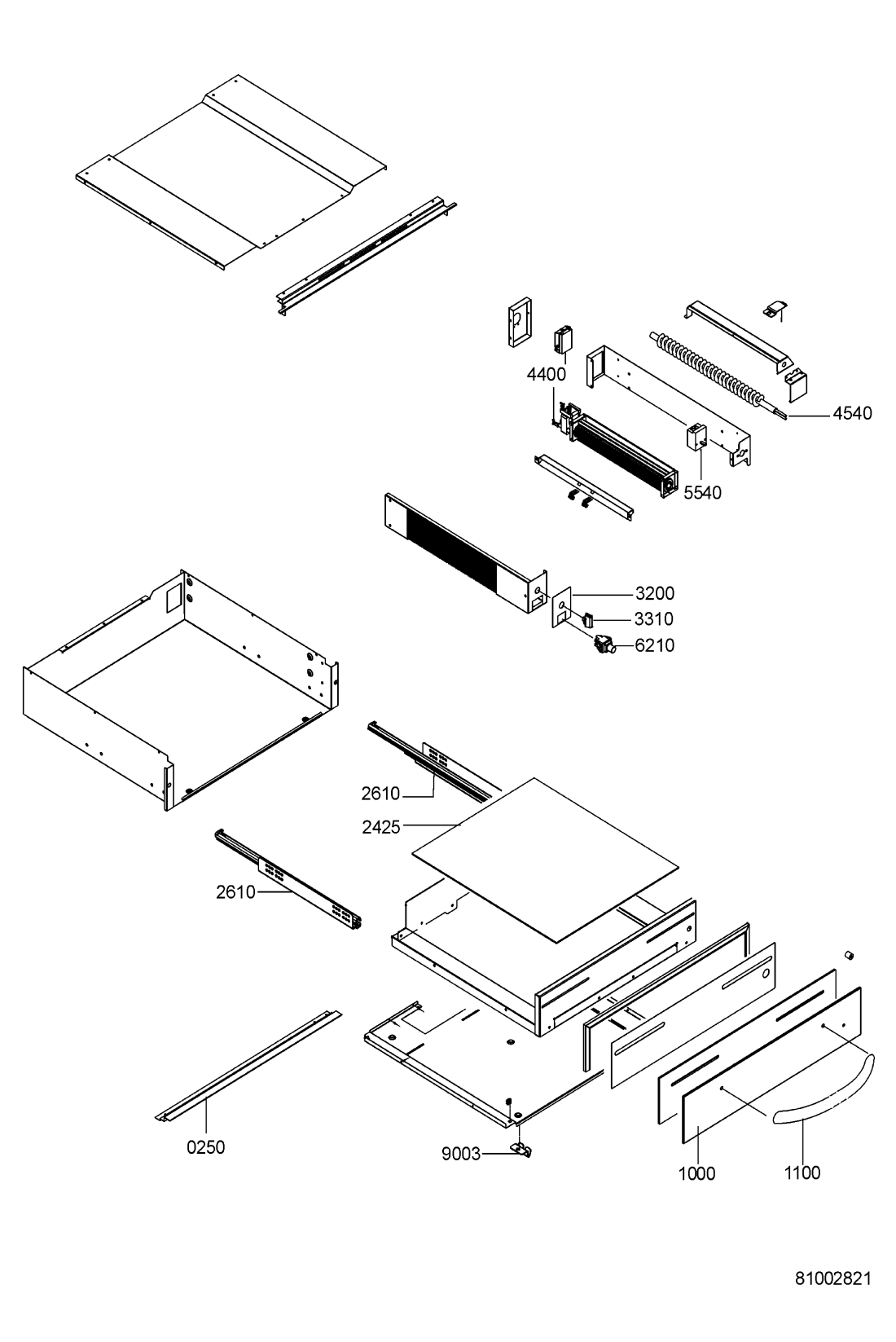 4400
4540
5540
3200
3310
6210
2610
2425
2610
0250
9003
1000
1100
81002821