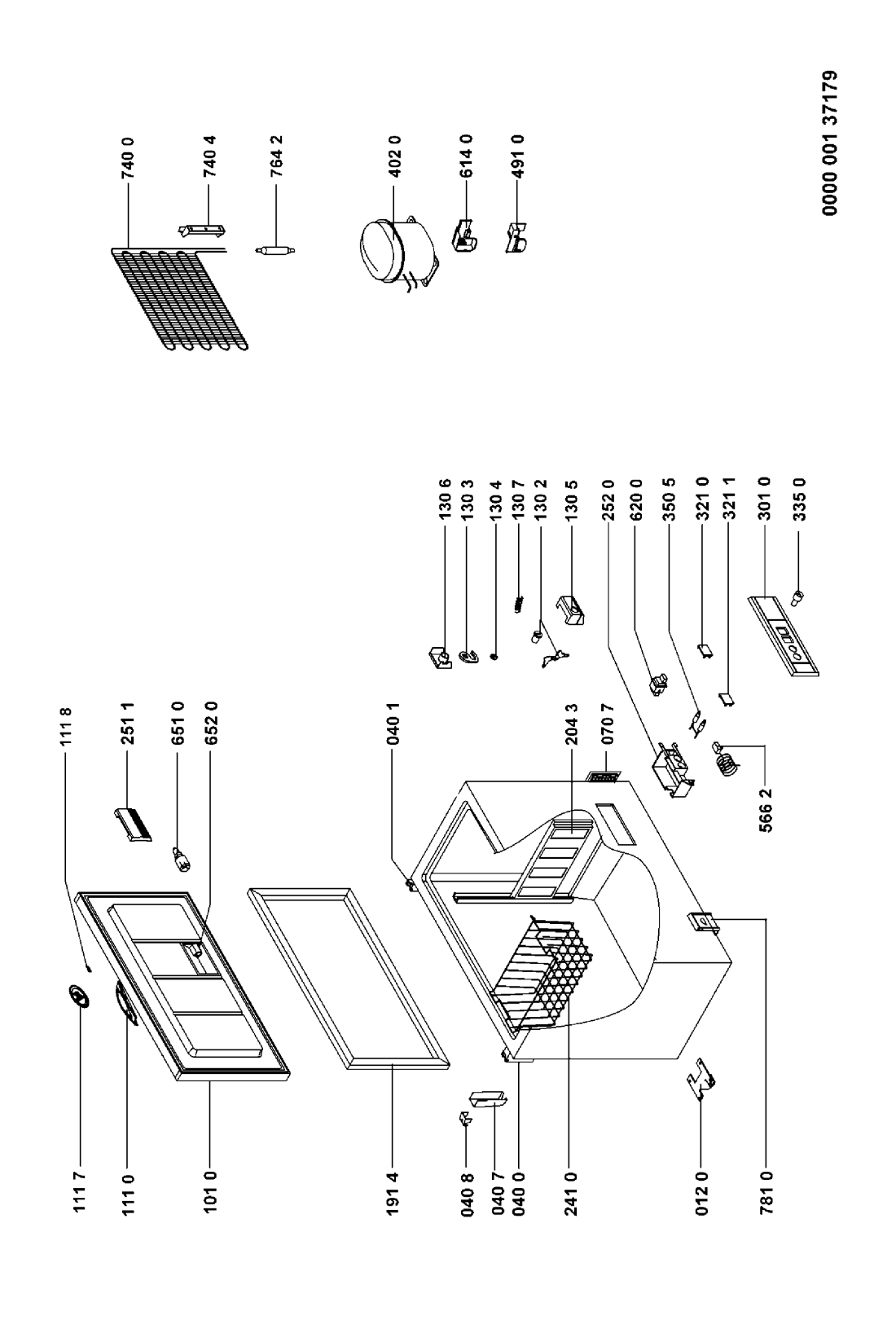 111 7
111 0
101 0
191 4
040 8
040 7
040 0
241 0
012 0
781 0

111 8
251 1
651 0
652 0
040 1
204 3
070 7
566 2

130 6
130 3
130 4
130 7
130 2
130 5
252 0
620 0
350 5
321 0
321 1
301 0
335 0

740 0
740 4
764 2
402 0
614 0
491 0

0000 001 37179