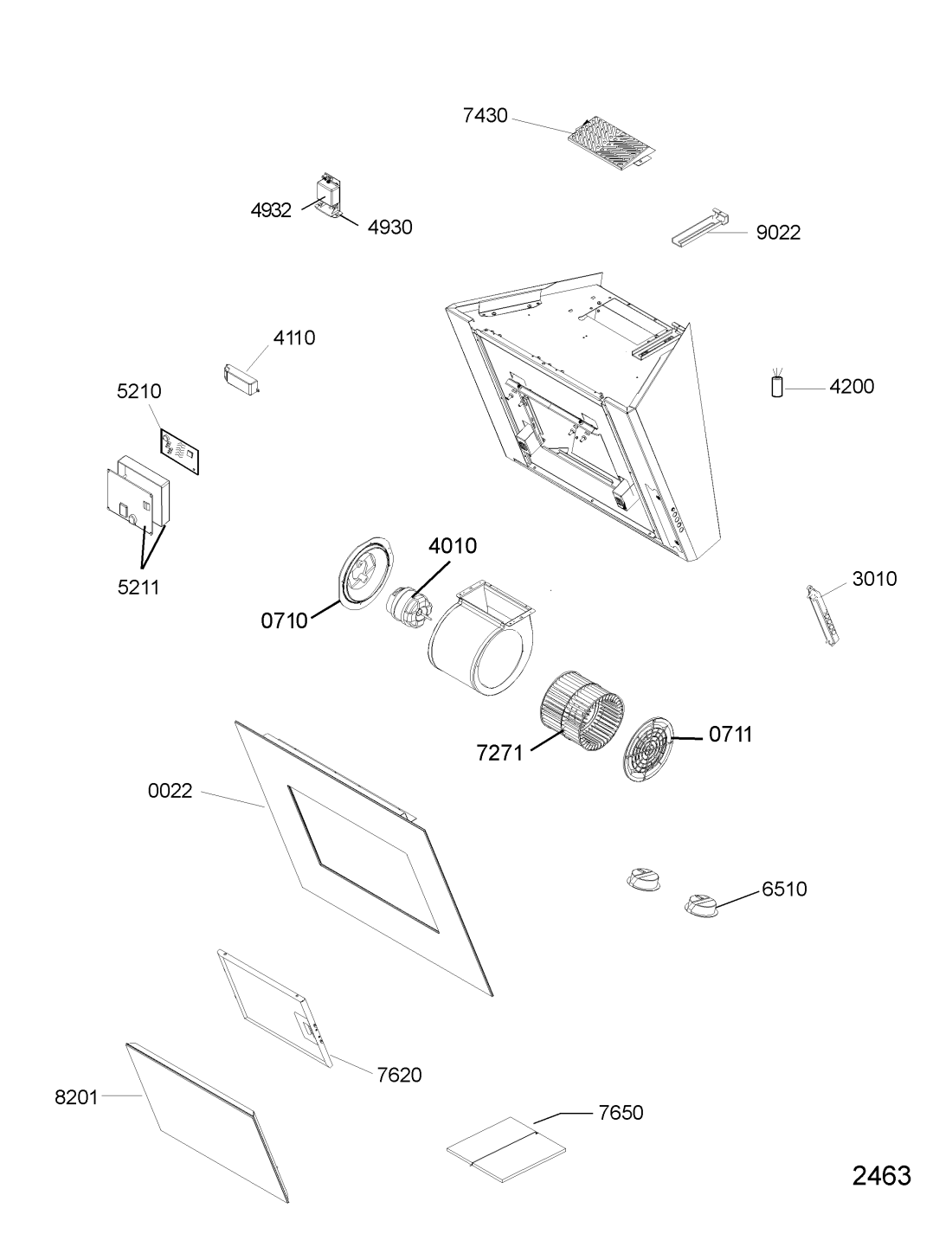 7430

4932
4930

9022

4110

4200

5210

5211

4010

0710

3010

7271

0711

0022

6510

7620

8201

7650

2463