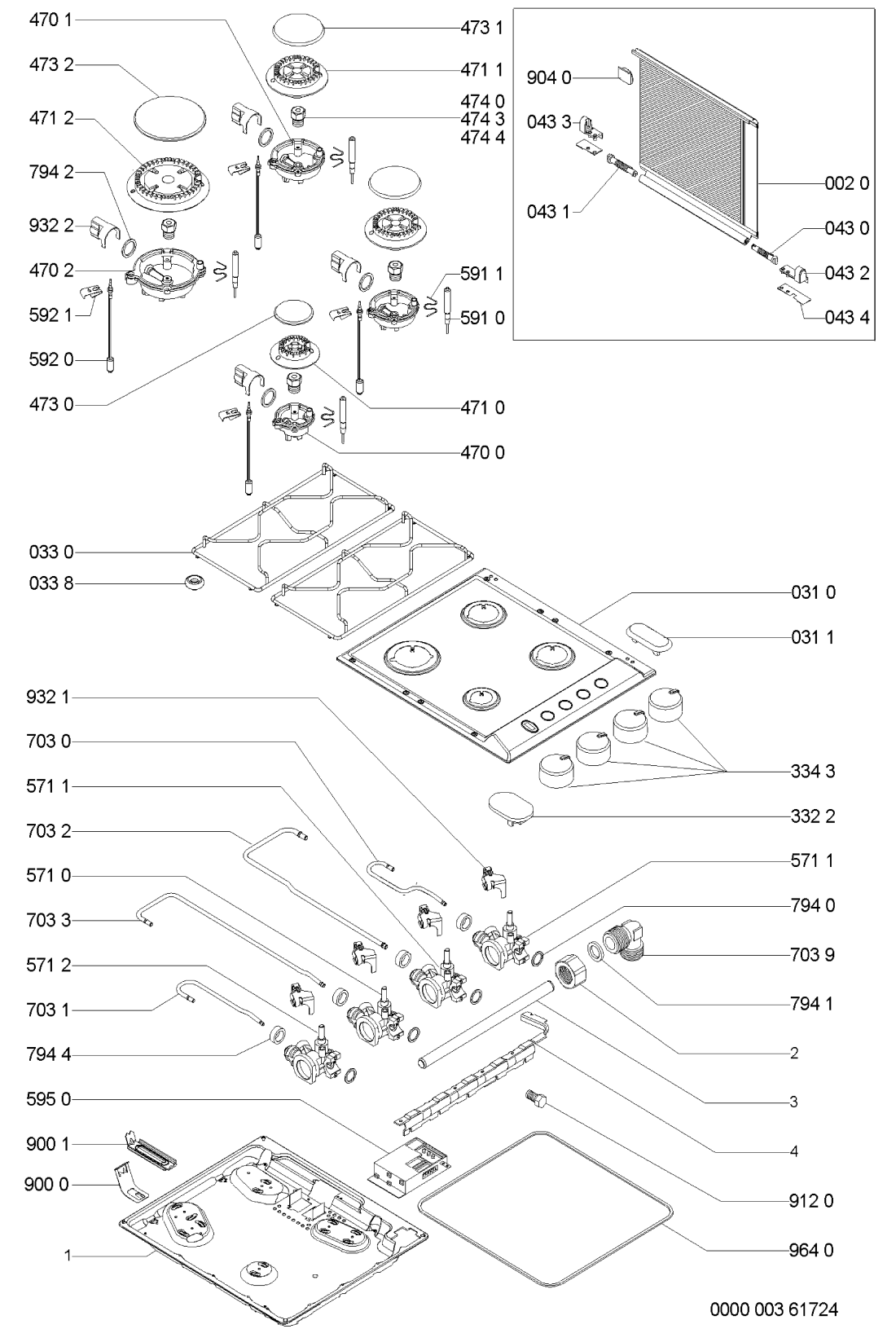 470 1
473 2
471 2
794 2
932 2
470 2
592 1
592 0
473 0
473 1
471 1
474 0
474 3
474 4
591 1
591 0
471 0
470 0
904 0
043 3
043 1
002 0
043 0
043 2
043 4
033 0
033 8
031 0
031 1
932 1
703 0
571 1
703 2
571 0
703 3
571 2
703 1
794 4
595 0
900 1
900 0
1
334 3
332 2
571 1
794 0
703 9
794 1
2
3
4
912 0
964 0
0000 003 61724