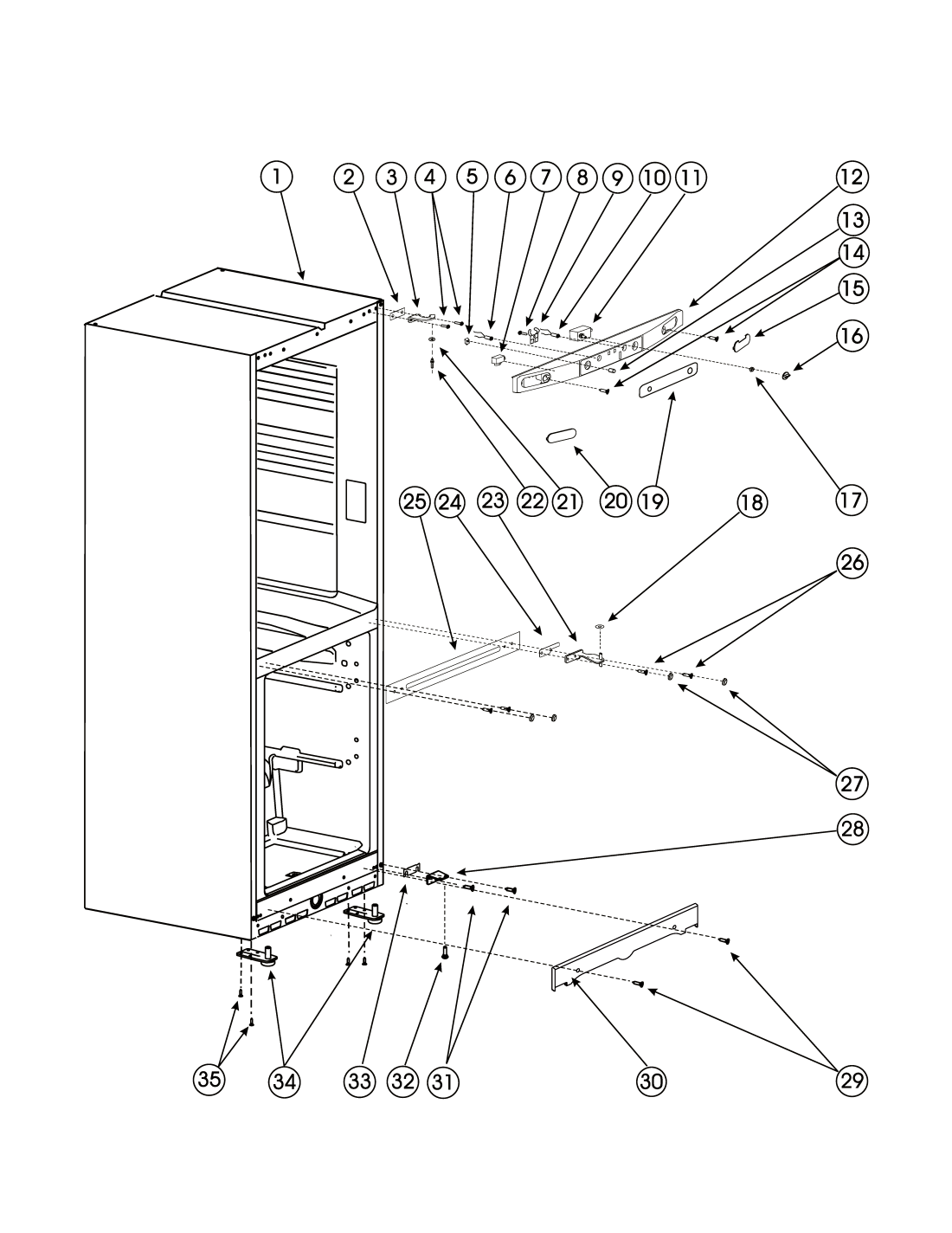 1 2 3 4 5 6 7 8 9 10 11 12
13
14
15
16
22 21 20 19 17
25 24 23 18
26
27
28
35 34 33 32 31 30 29