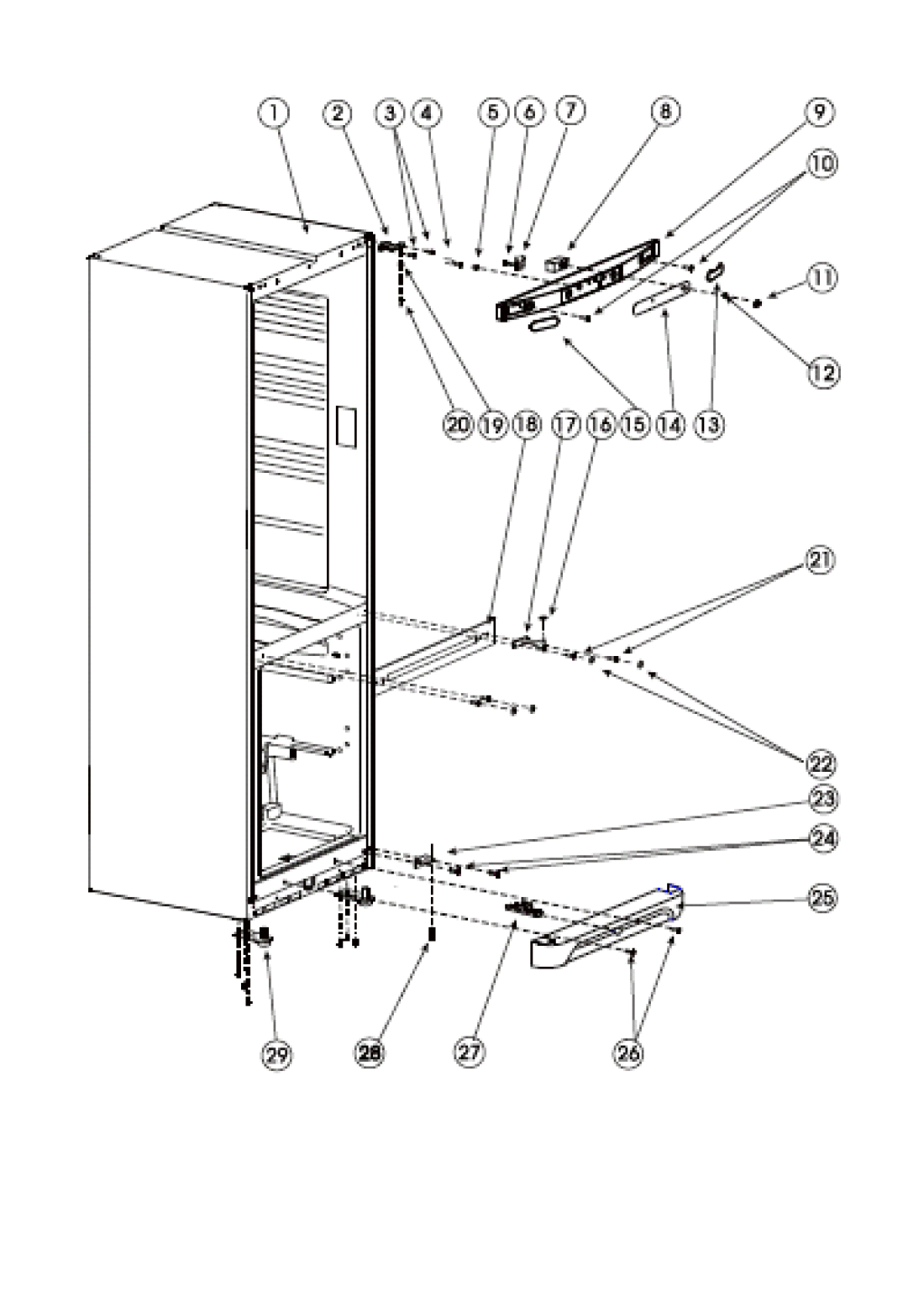 1
2
3
4
5
6
7
8
9
10
11
12
20
19
18
17
16
15
14
13
21
22
23
24
25
29
28
27
26