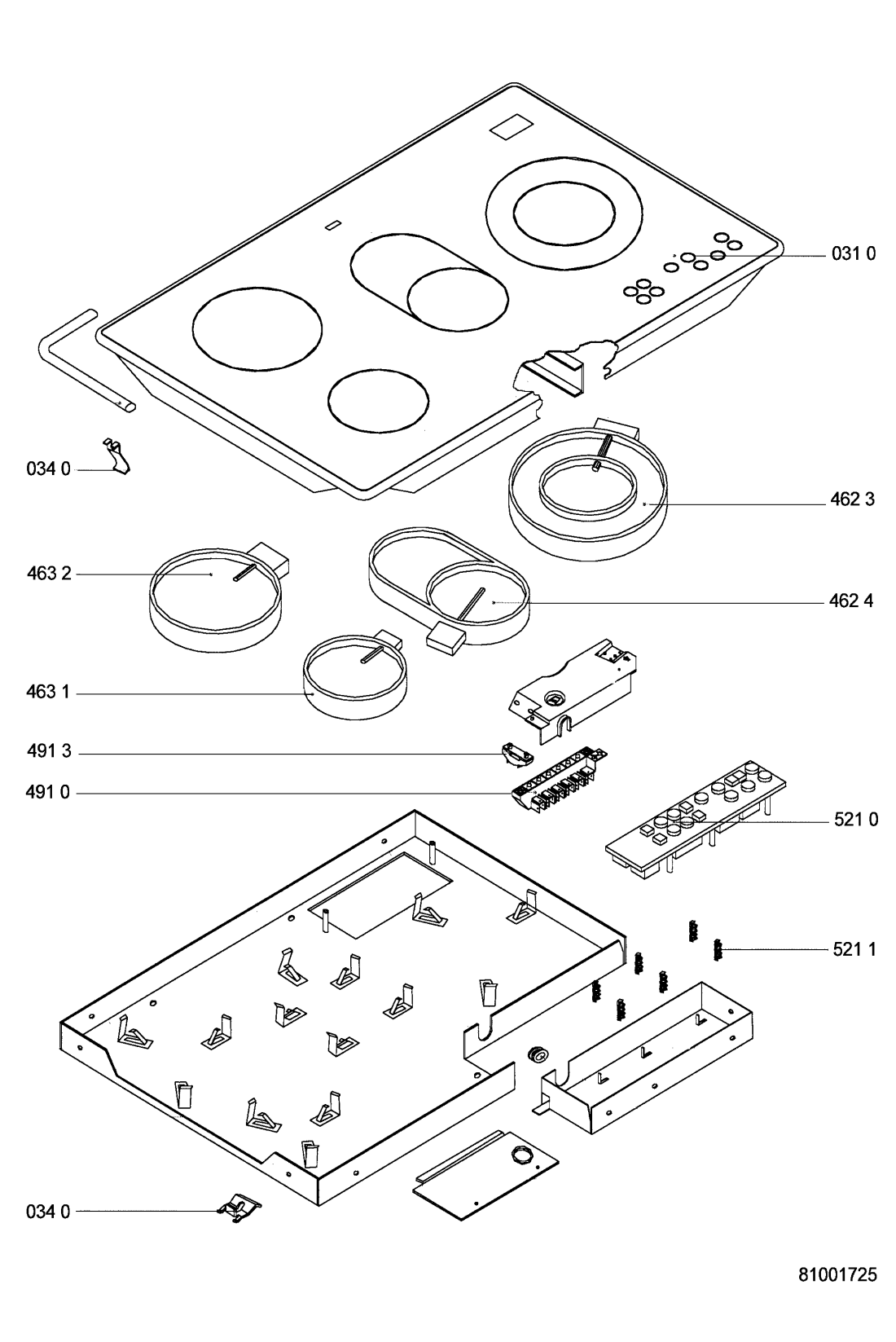 031 0

034 0

462 3

463 2

462 4

463 1

491 3

491 0

521 0

521 1

034 0

81001725