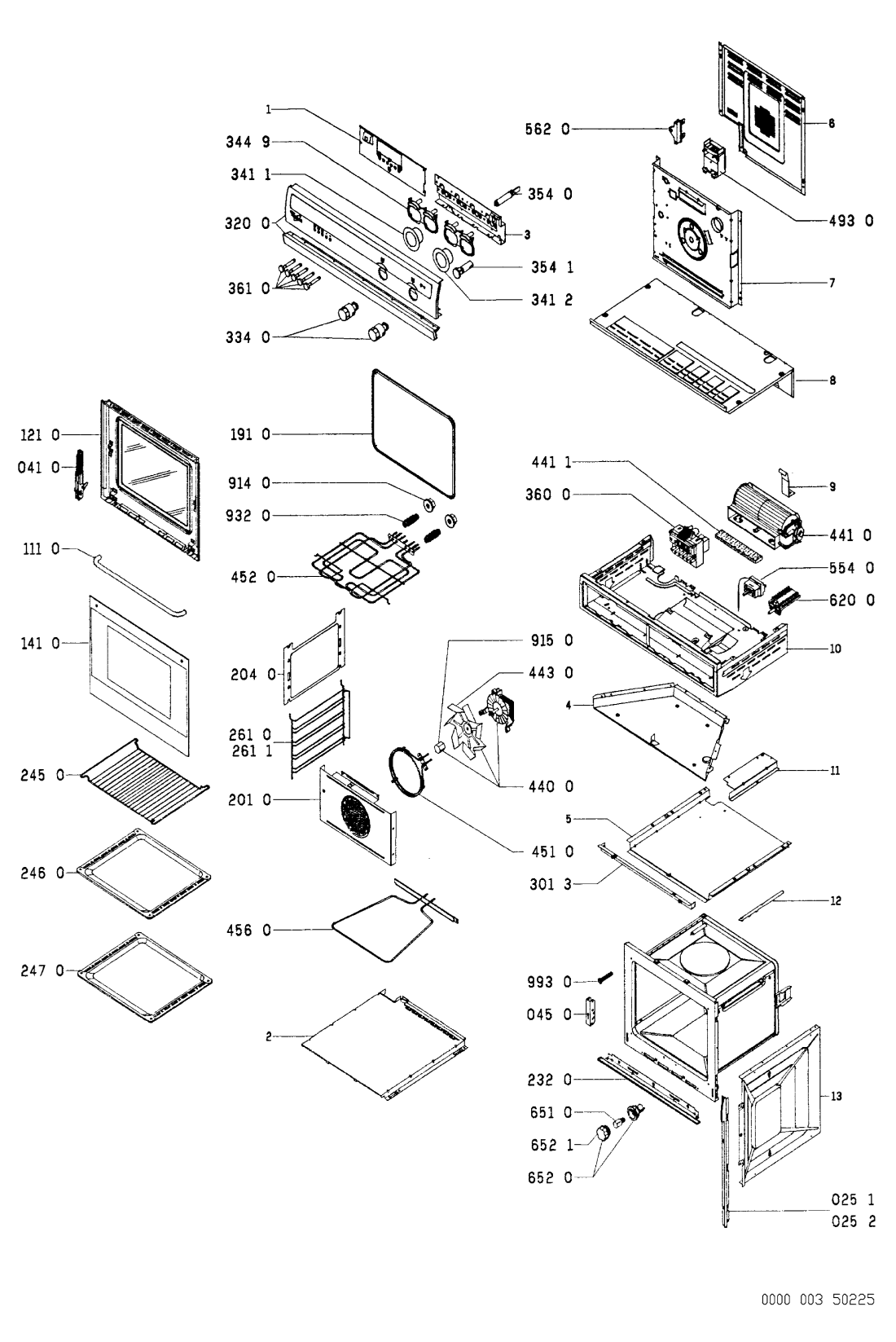 1
344 9
341 1
320 0
361 0
334 0
354 0
3
354 1
341 2
562 0
6
493 0
7
8
121 0
041 0
111 0
141 0
245 0
246 0
247 0
191 0
914 0
932 0
452 0
204 0
261 0
261 1
201 0
456 0
2
915 0
443 0
440 0
451 0
441 1
360 0
9
441 0
554 0
620 0
10
4
11
5
301 3
12
993 0
045 0
232 0
651 0
652 1
652 0
13
025 1
025 2
0000 003 50225