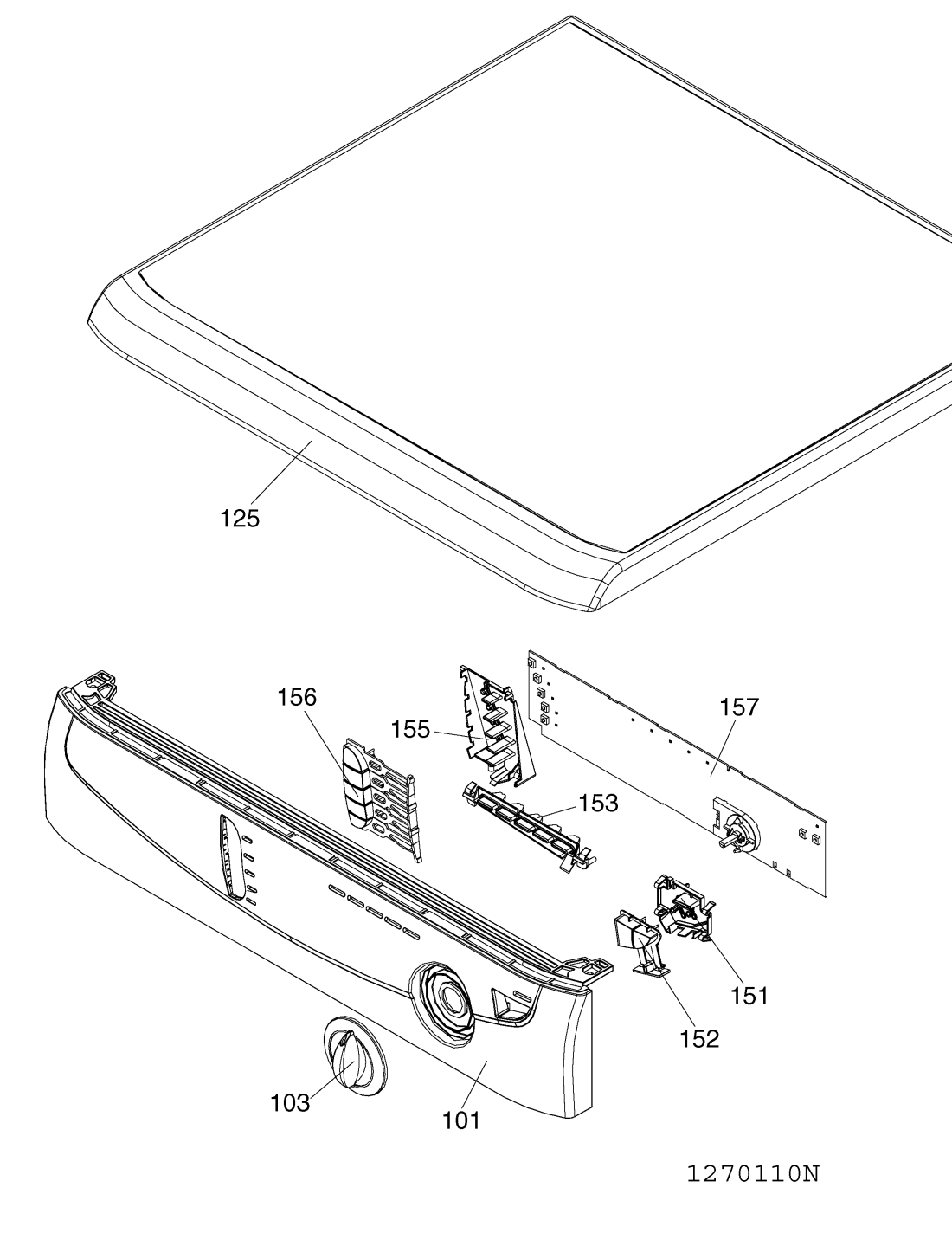 125

156

155

157

153

151

152

103

101

1270110N