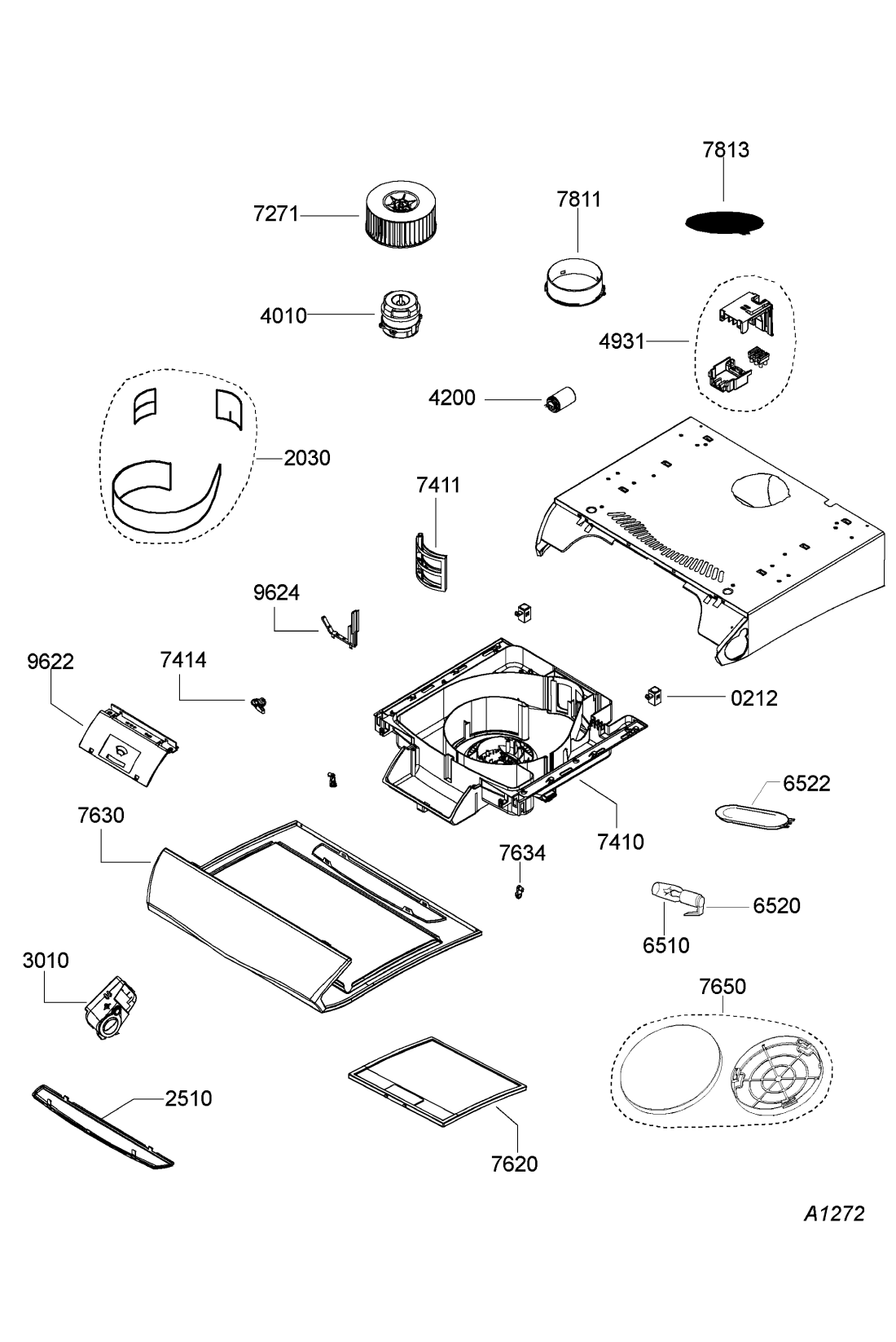 7813
7271
7811
4010
4931
4200
2030
7411
9624
9622
7414
0212
6522
7630
7410
7634
6520
6510
3010
7650
2510
7620
A1272