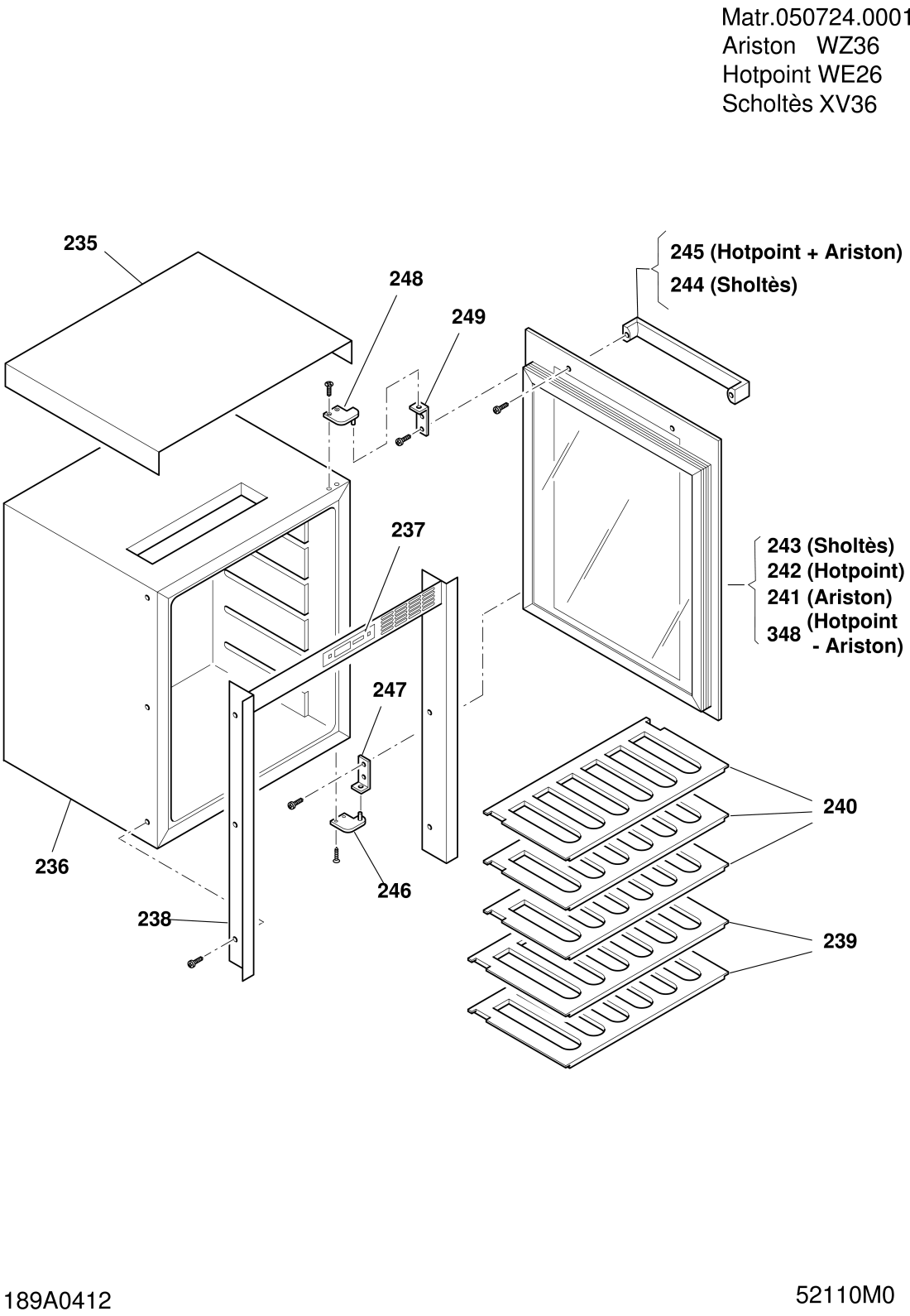 Matr.050724.0001
Ariston WZ36
Hotpoint WE26
Scholtès XV36

235
248
249
245 (Hotpoint + Ariston)
244 (Sholtès)
237
243 (Sholtès)
242 (Hotpoint)
241 (Ariston)
348 (Hotpoint - Ariston)
247
240
236
246
238
239

189A0412
52110M0