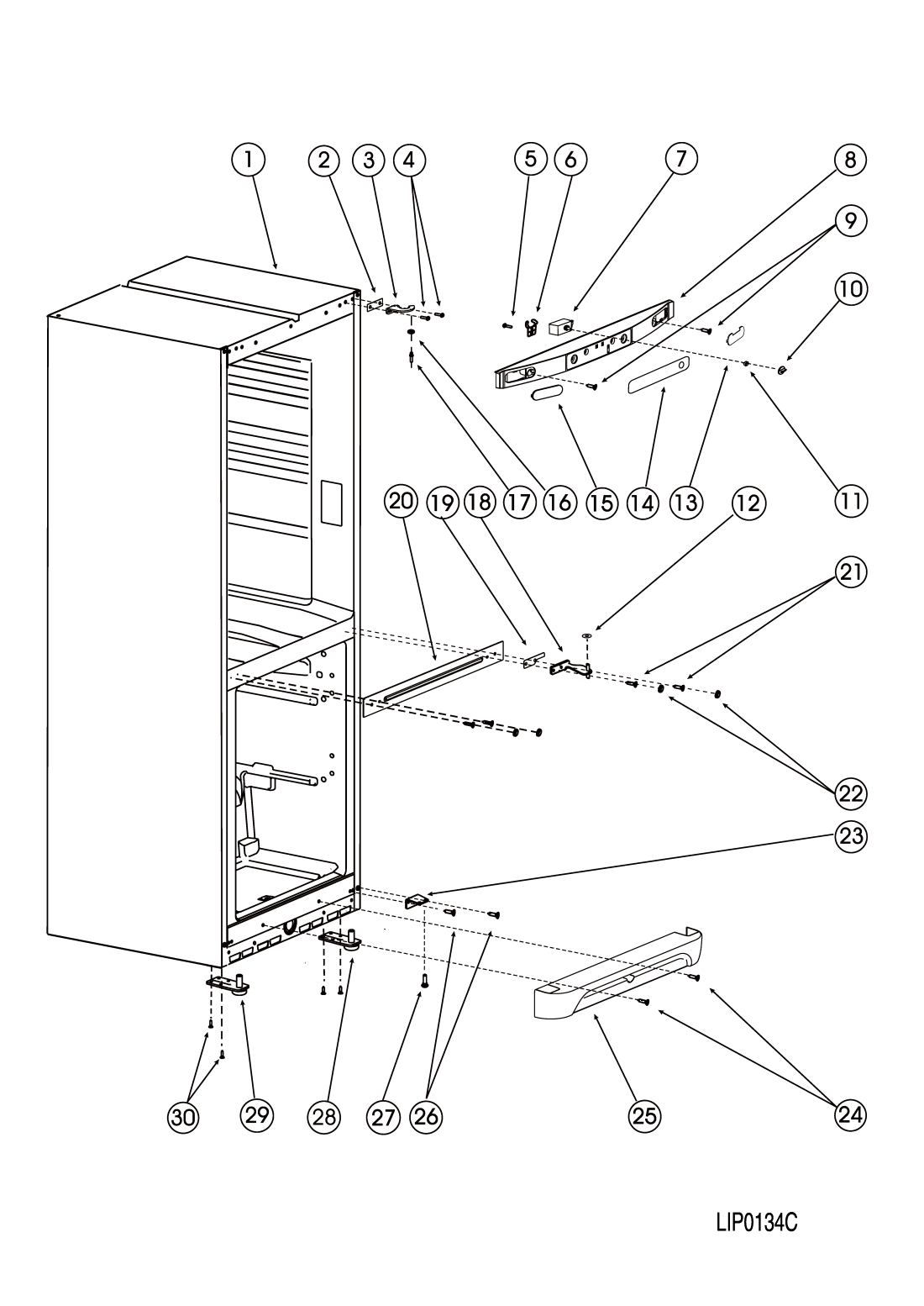 1 2 3 4 5 6 7 8 9 10

20 19 18 17 16 15 14 13 12 11

21

22

23

30 29 28 27 26 25 24

LIP0134C