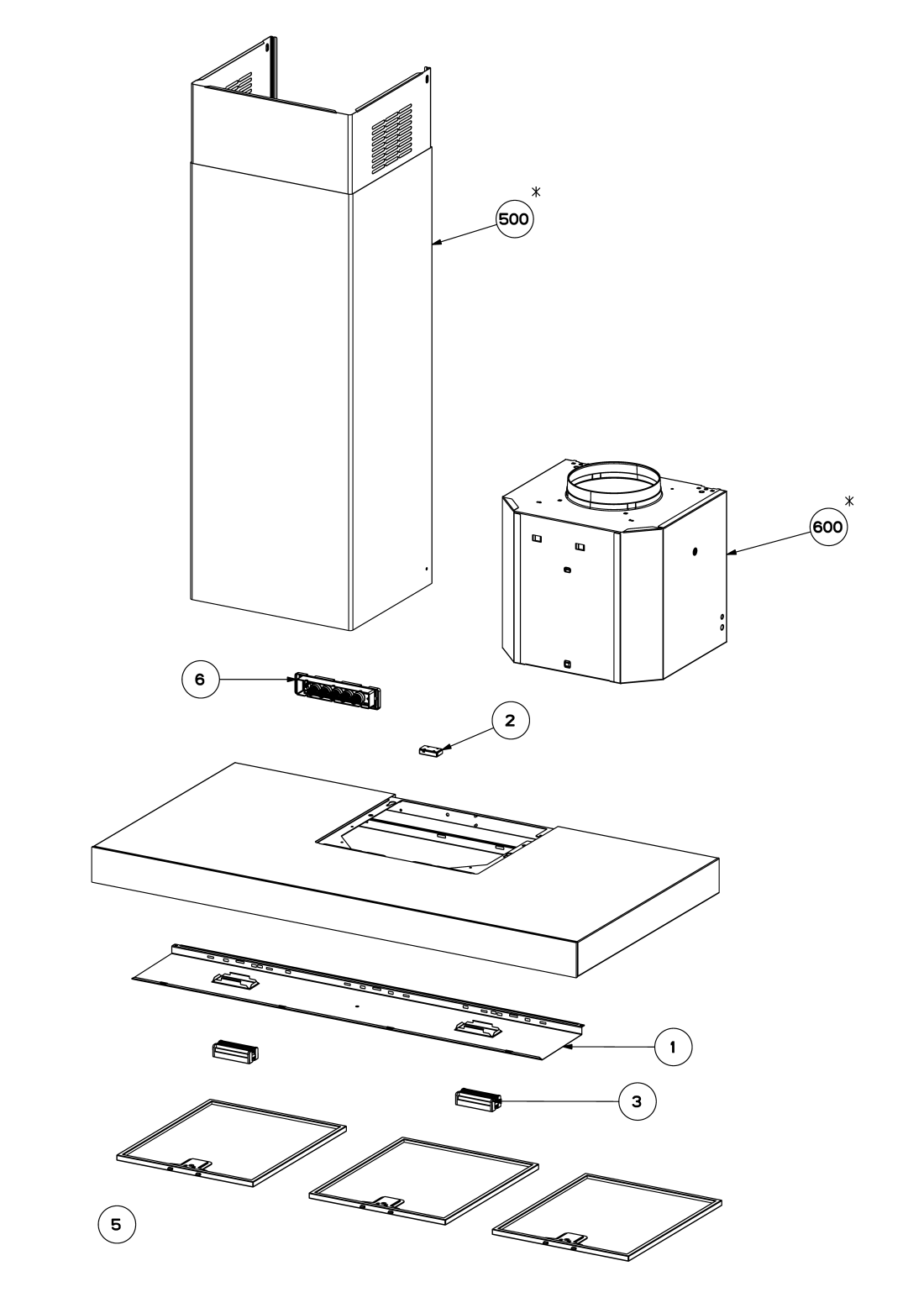 500 *

600 *

6

2

1

3

5