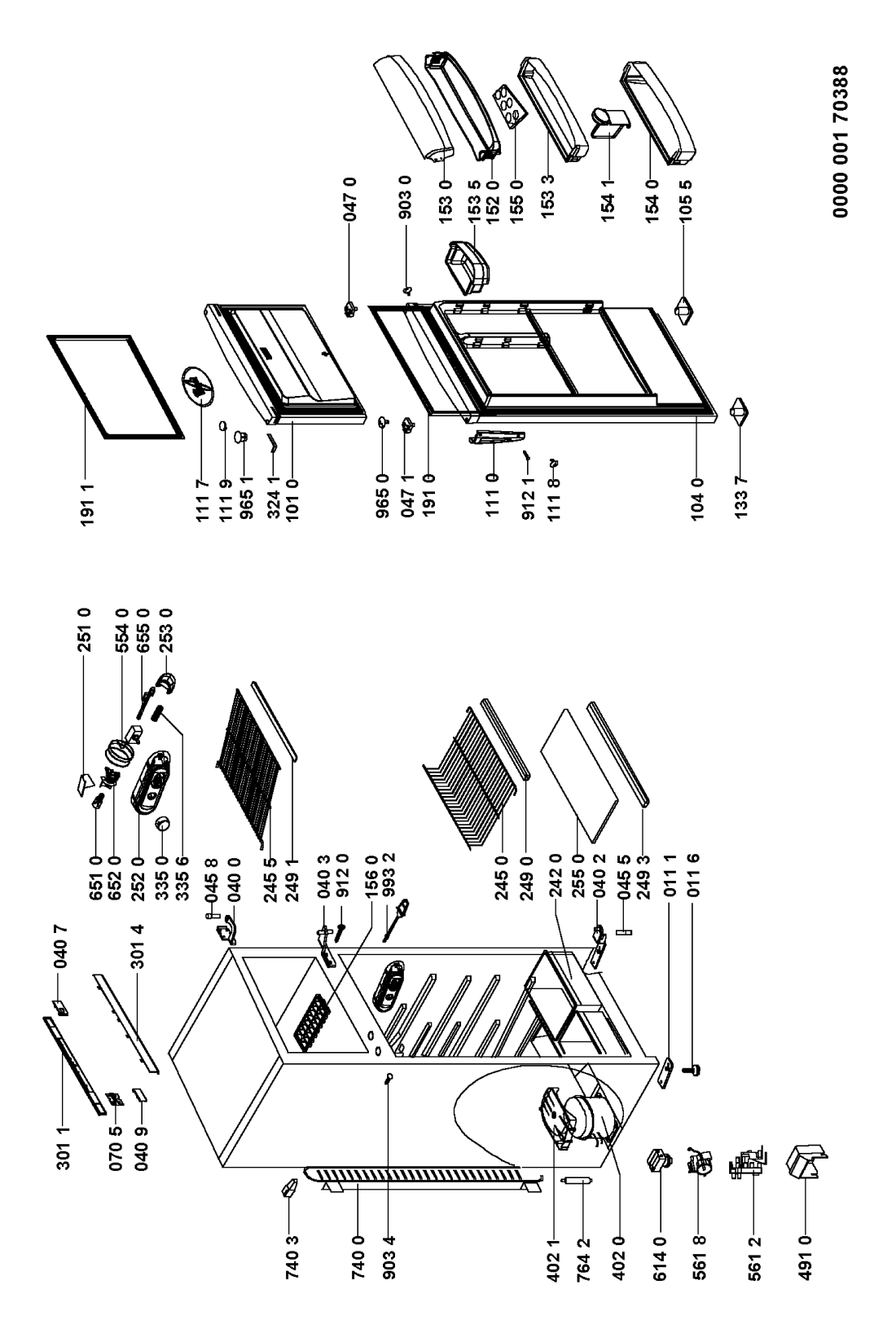 301 1
070 5
040 9
040 7
301 4
740 3
740 0
903 4
402 1
764 2
402 0
614 0
561 8
561 2
491 0
651 0
652 0
252 0
335 0
335 6
251 0
554 0
655 0
253 0
045 8
040 0
245 5
249 1
040 3
912 0
156 0
993 2
245 0
249 0
242 0
255 0
040 2
045 5
249 3
011 1
011 6
191 1
111 7
111 9
965 1
324 1
101 0
965 0
047 1
191 0
111 0
912 1
111 8
104 0
133 7
047 0
903 0
153 0
153 5
152 0
155 0
153 3
154 1
154 0
105 5
0000 001 70388