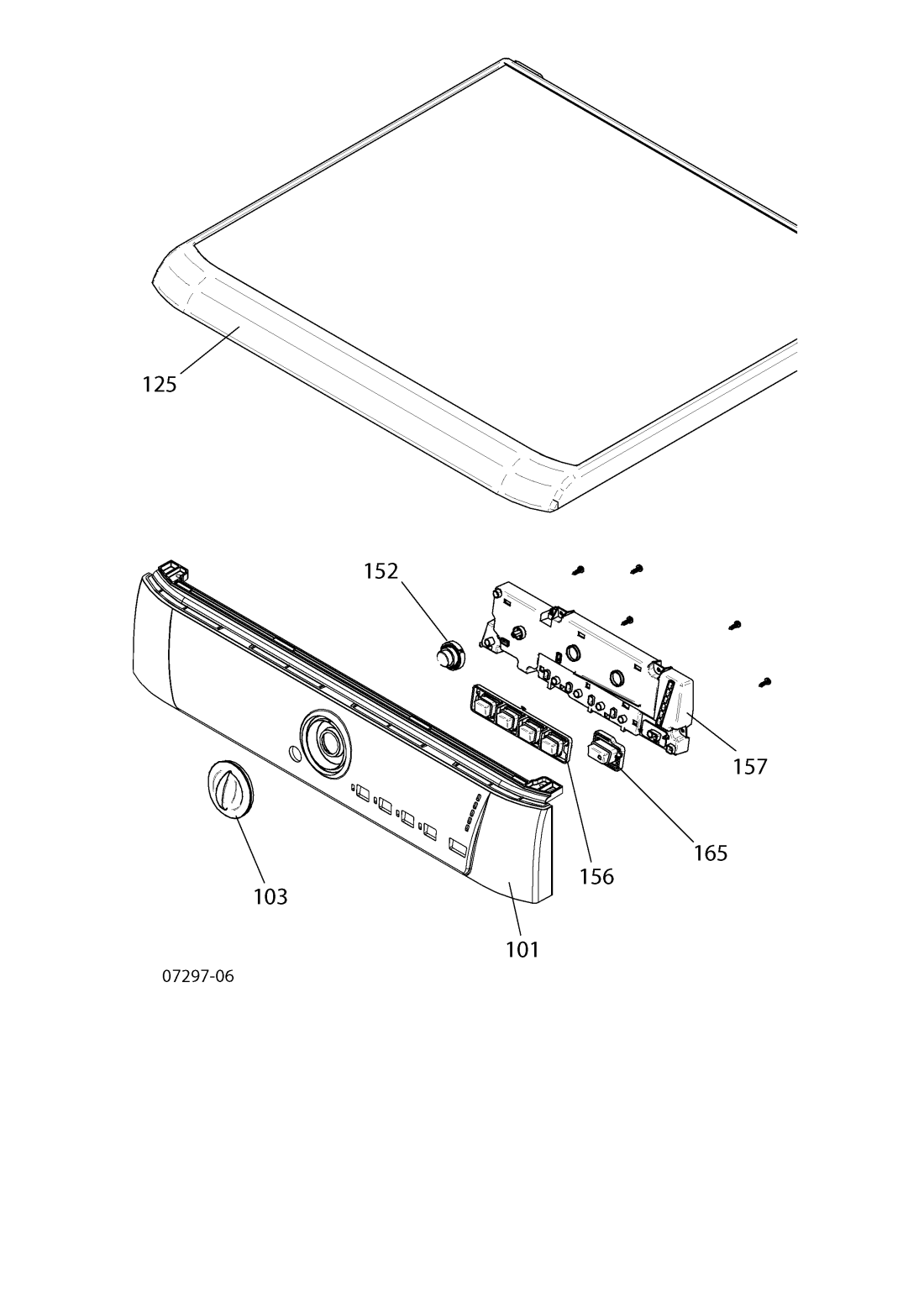 125

152

157

165

156

103

101

07297-06