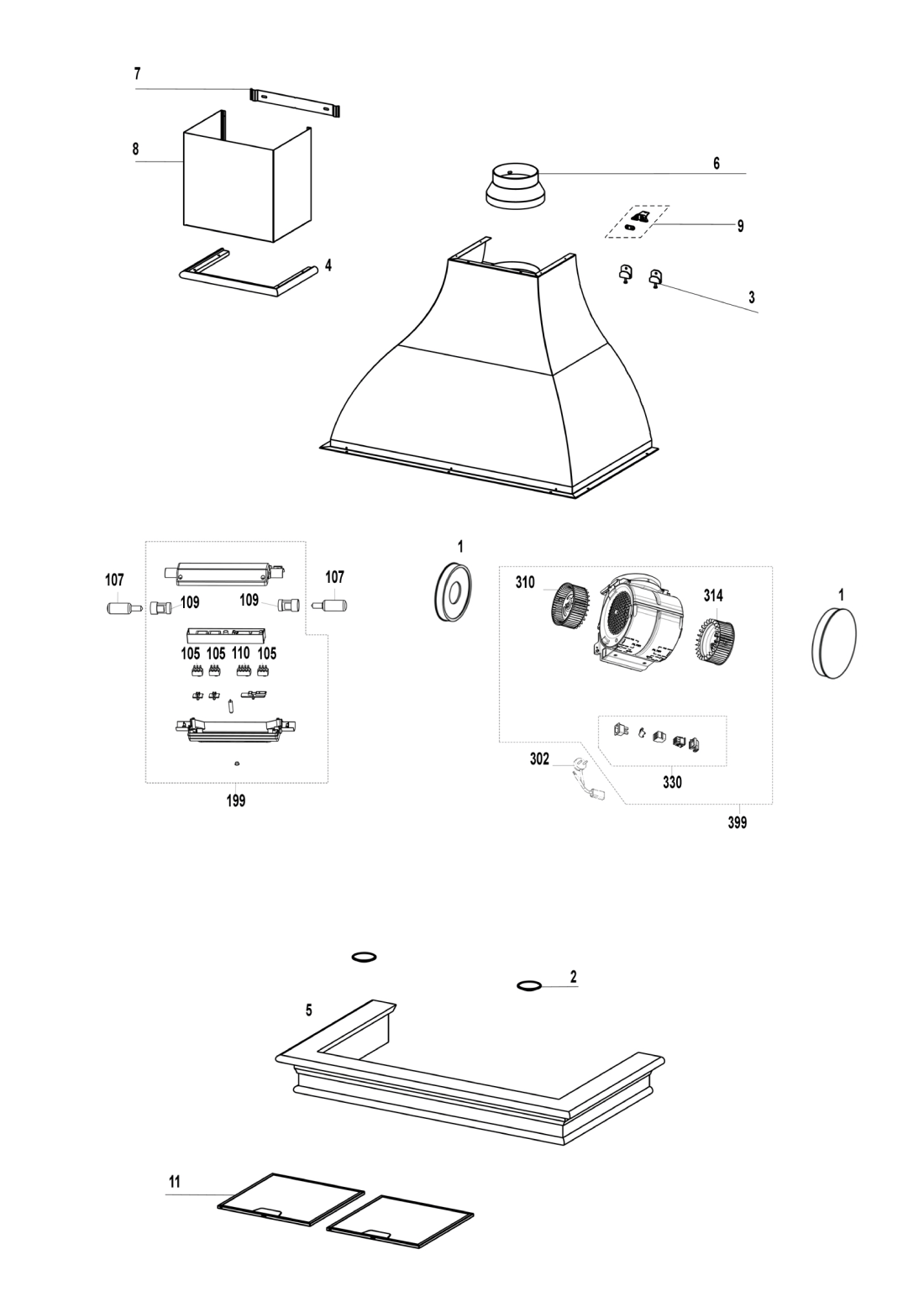 7
8
6
9
4
3
107
109
109
107
105 105 110 105
199
1
310
314
1
302
330
399
2
5
11