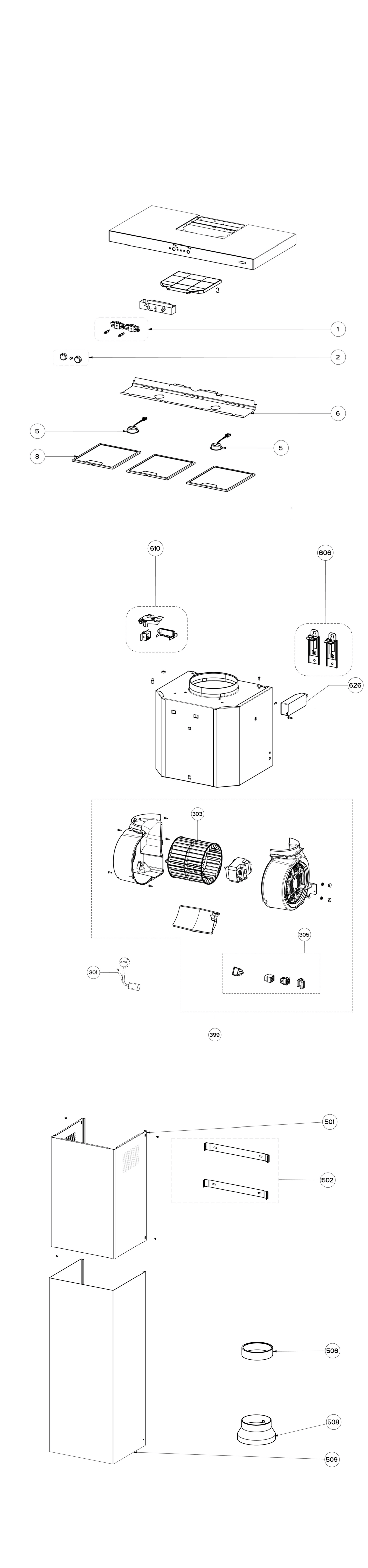 3
1
2
6
5
5
8
610
606
626
303
305
301
399
501
502
506
508
509