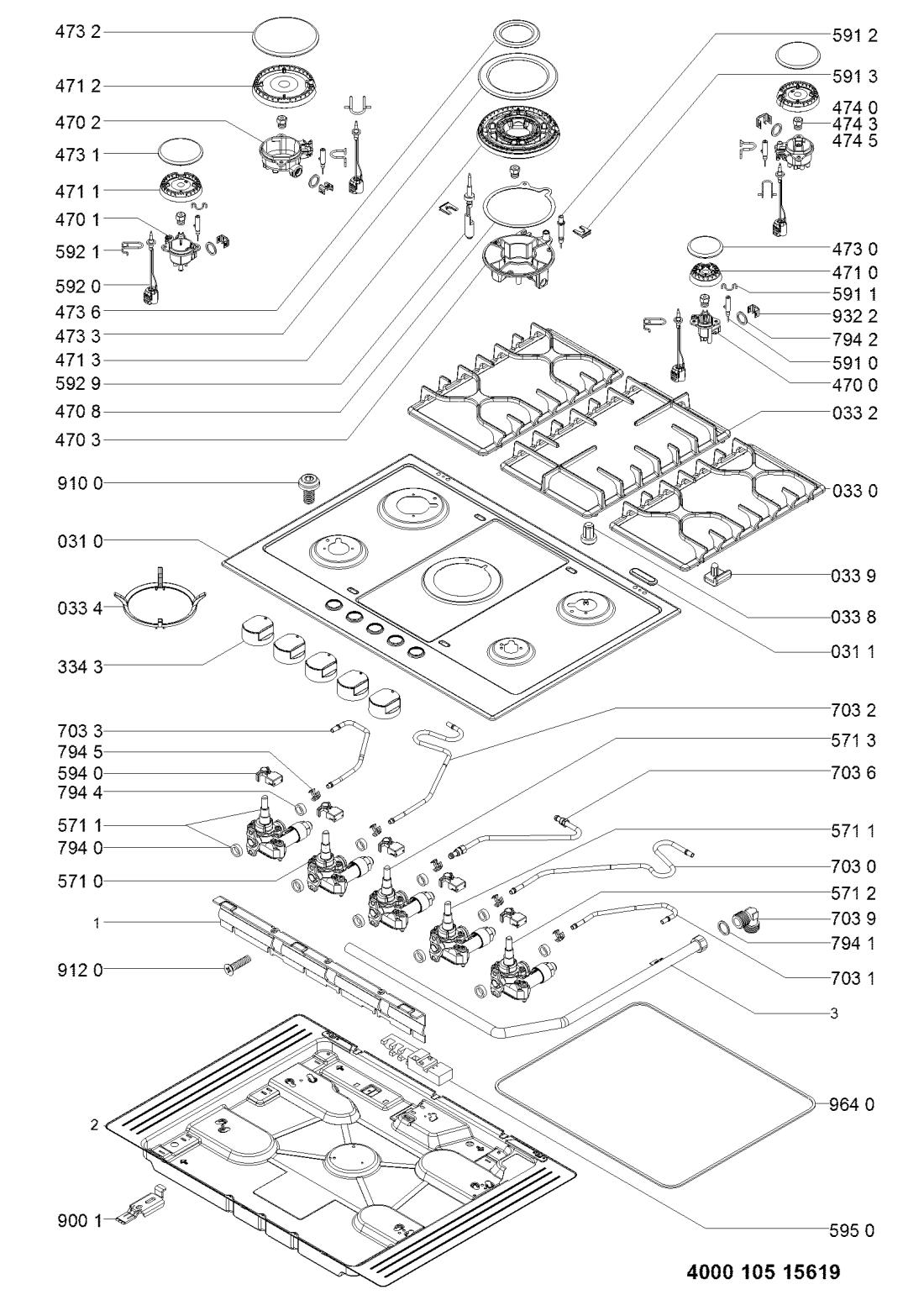 473 2
471 2
470 2
473 1
471 1
470 1
592 1
592 0
473 6
473 3
471 3
592 9
470 8
470 3
910 0
031 0
033 4
334 3
703 3
794 5
594 0
794 4
571 1
794 0
571 0
1
912 0
2
900 1

591 2
591 3
474 0
474 3
474 5
473 0
471 0
591 1
932 2
794 2
591 0
470 0
033 2
033 0
033 9
033 8
031 1
703 2
571 3
703 6
571 1
703 0
571 2
703 9
794 1
703 1
3
964 0
595 0

4000 105 15619