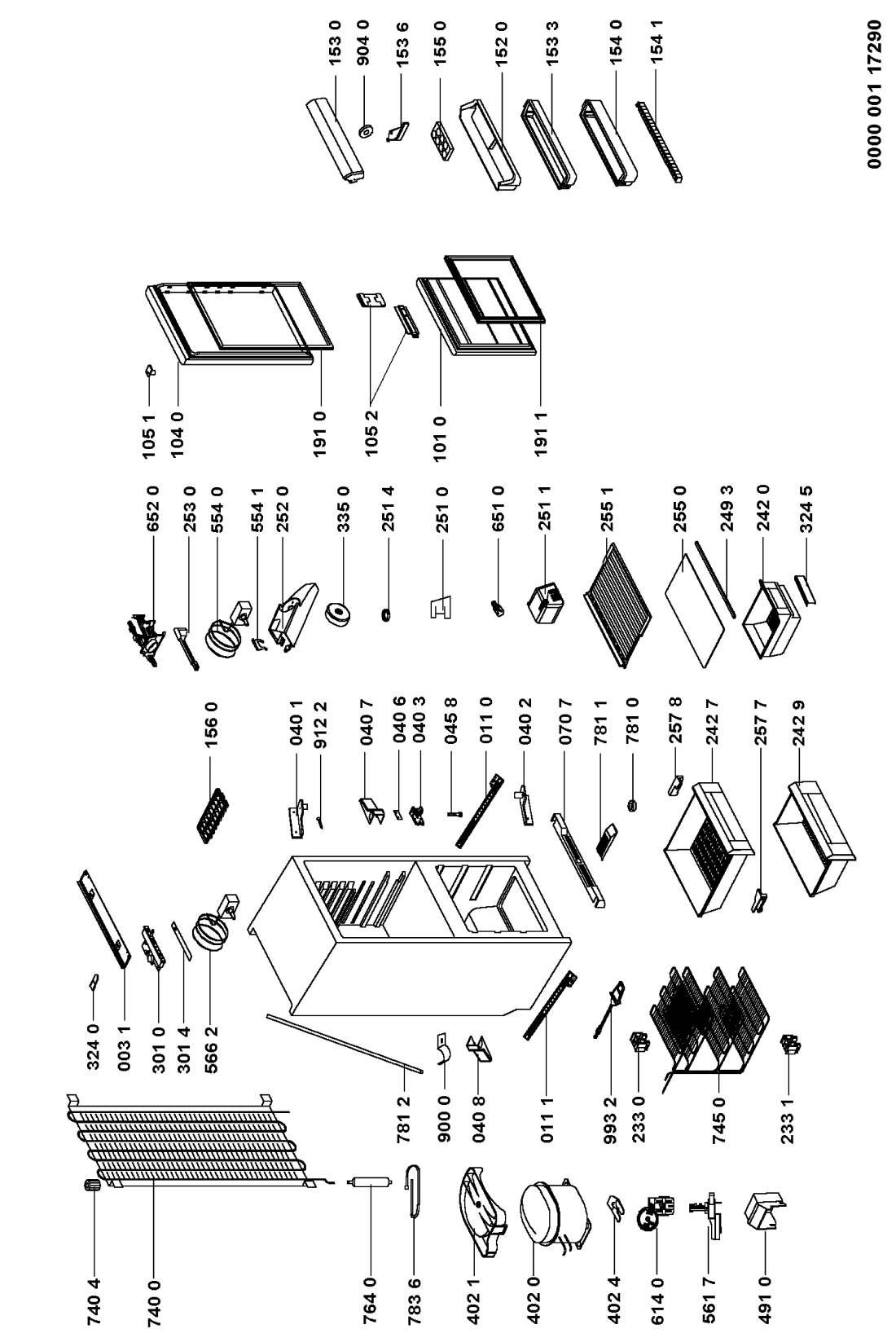 740 4
740 0
764 0
783 6
402 1
402 0
402 4
614 0
561 7
491 0

324 0
003 1
301 0
301 4
566 2
781 2
900 0
040 8
011 1
993 2
233 0
745 0
233 1

156 0
040 1
912 2
040 7
040 6
040 3
045 8
011 0
040 2
070 7
781 1
781 0
257 8
242 7
257 7
242 9

652 0
253 0
554 0
554 1
252 0
335 0
251 4
251 0
651 0
251 1
255 1
255 0
249 3
242 0
324 5

105 1
104 0
191 0
105 2
101 0
191 1

153 0
904 0
153 6
155 0
152 0
153 3
154 0
154 1

0000 001 17290