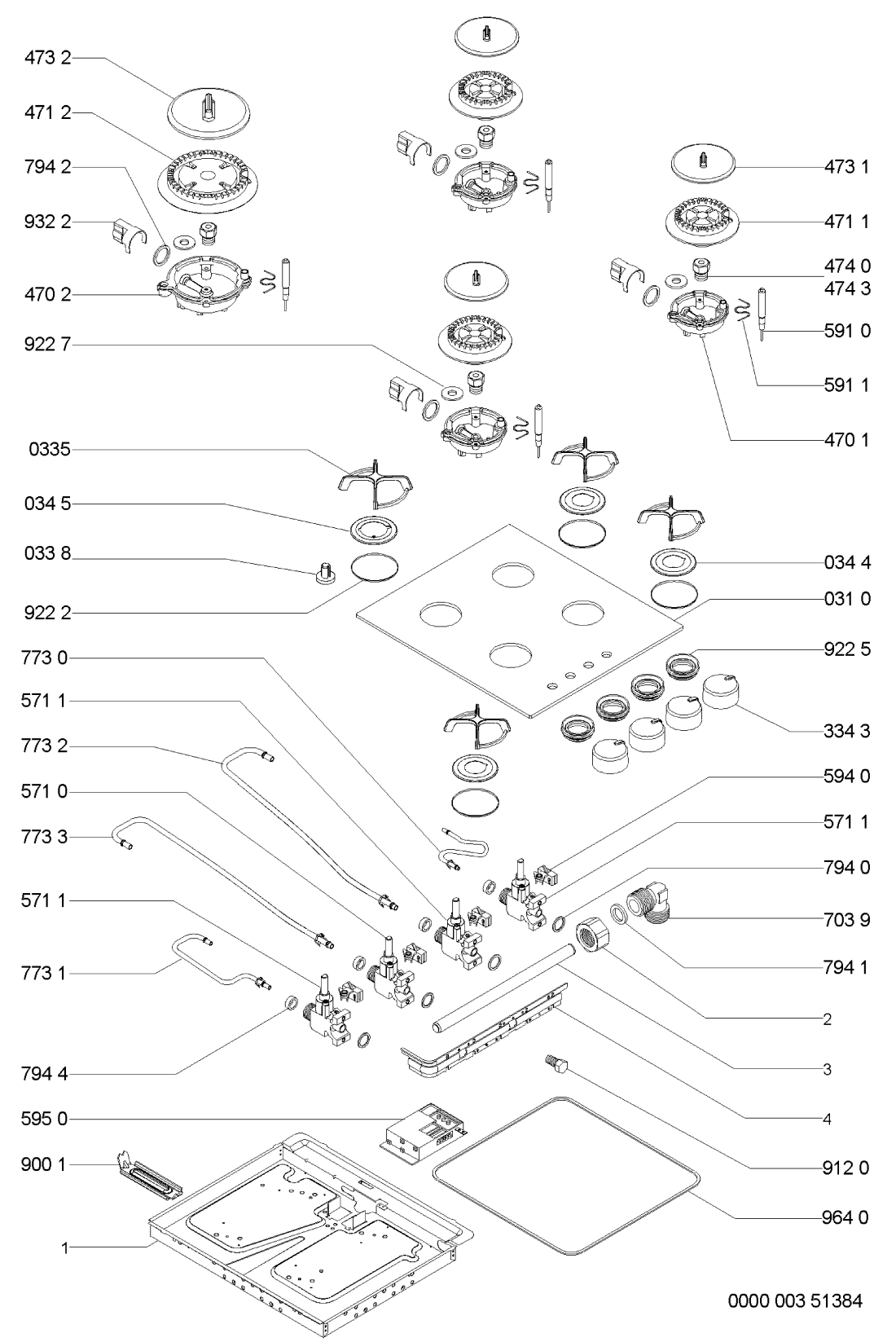 473 2
471 2
794 2
932 2
470 2
922 7
0335
034 5
033 8
922 2
773 0
571 1
773 2
571 0
773 3
571 1
773 1
794 4
595 0
900 1
1
473 1
471 1
474 0
474 3
591 0
591 1
470 1
034 4
031 0
922 5
334 3
594 0
571 1
794 0
703 9
794 1
2
3
4
912 0
964 0
0000 003 51384