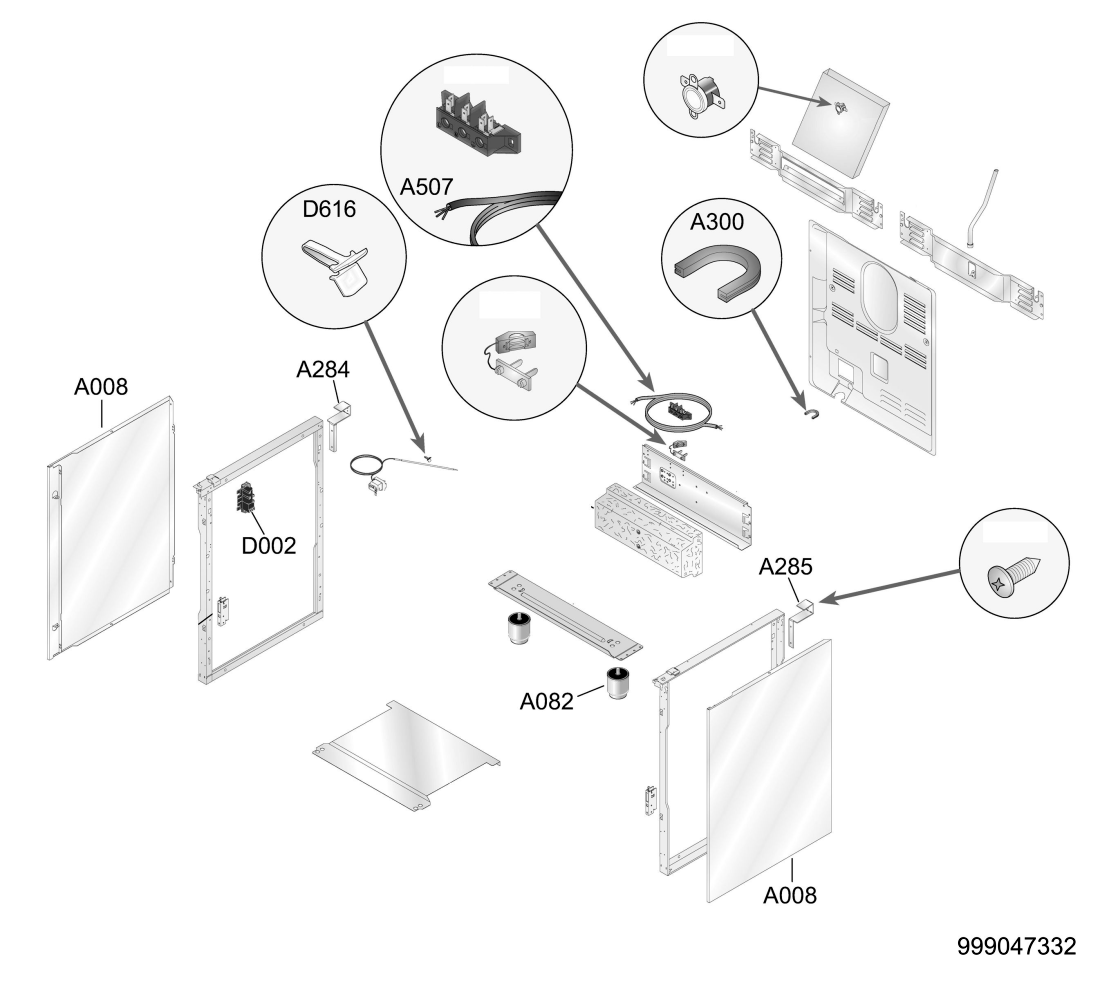 A507
D616
A300
A008
A284
D002
A285
A082
A008
999047332