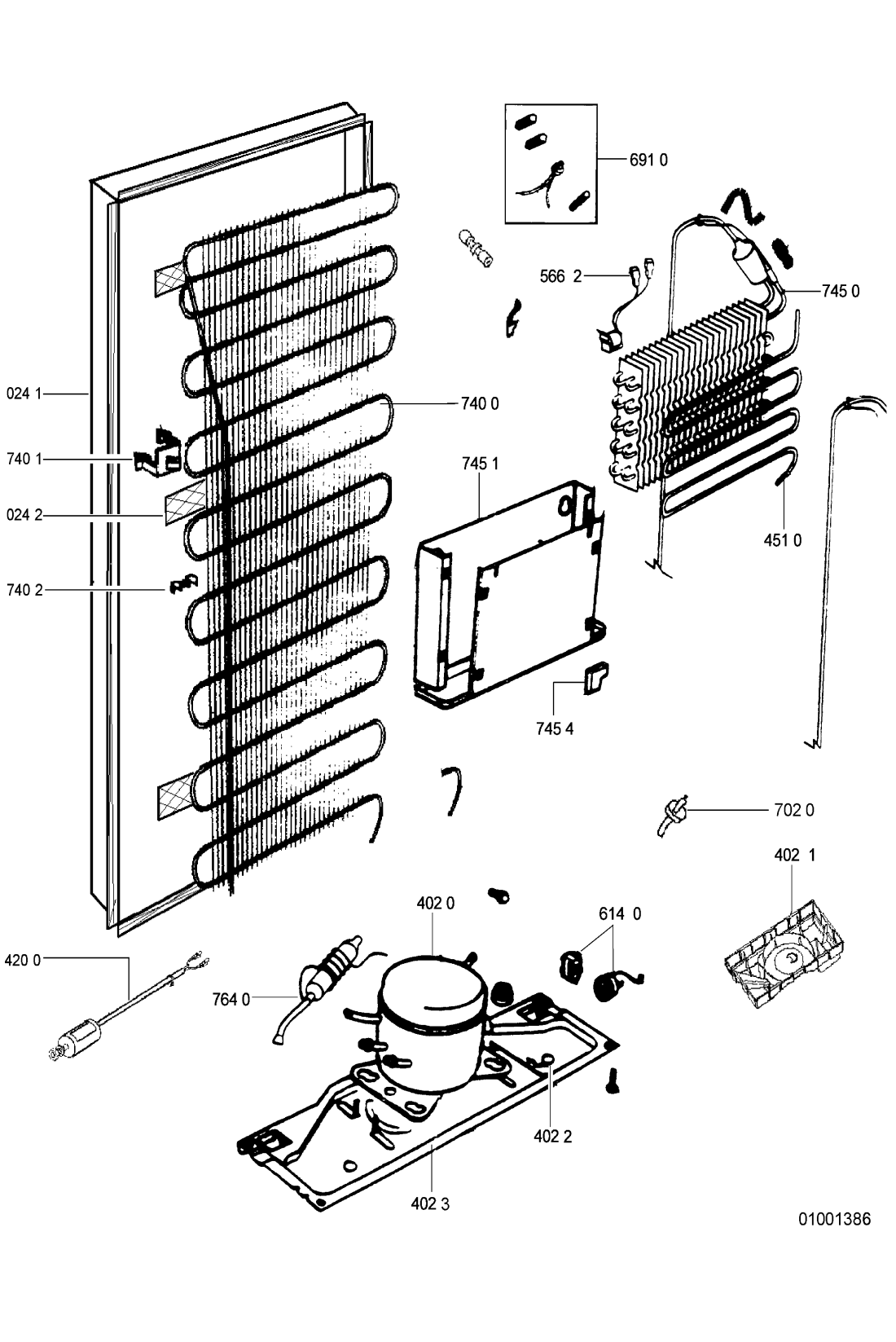 691 0

566 2

745 0

024 1

740 0

740 1

745 1

024 2

451 0

740 2

745 4

702 0

402 1

402 0

614 0

420 0

764 0

402 2

402 3

01001386