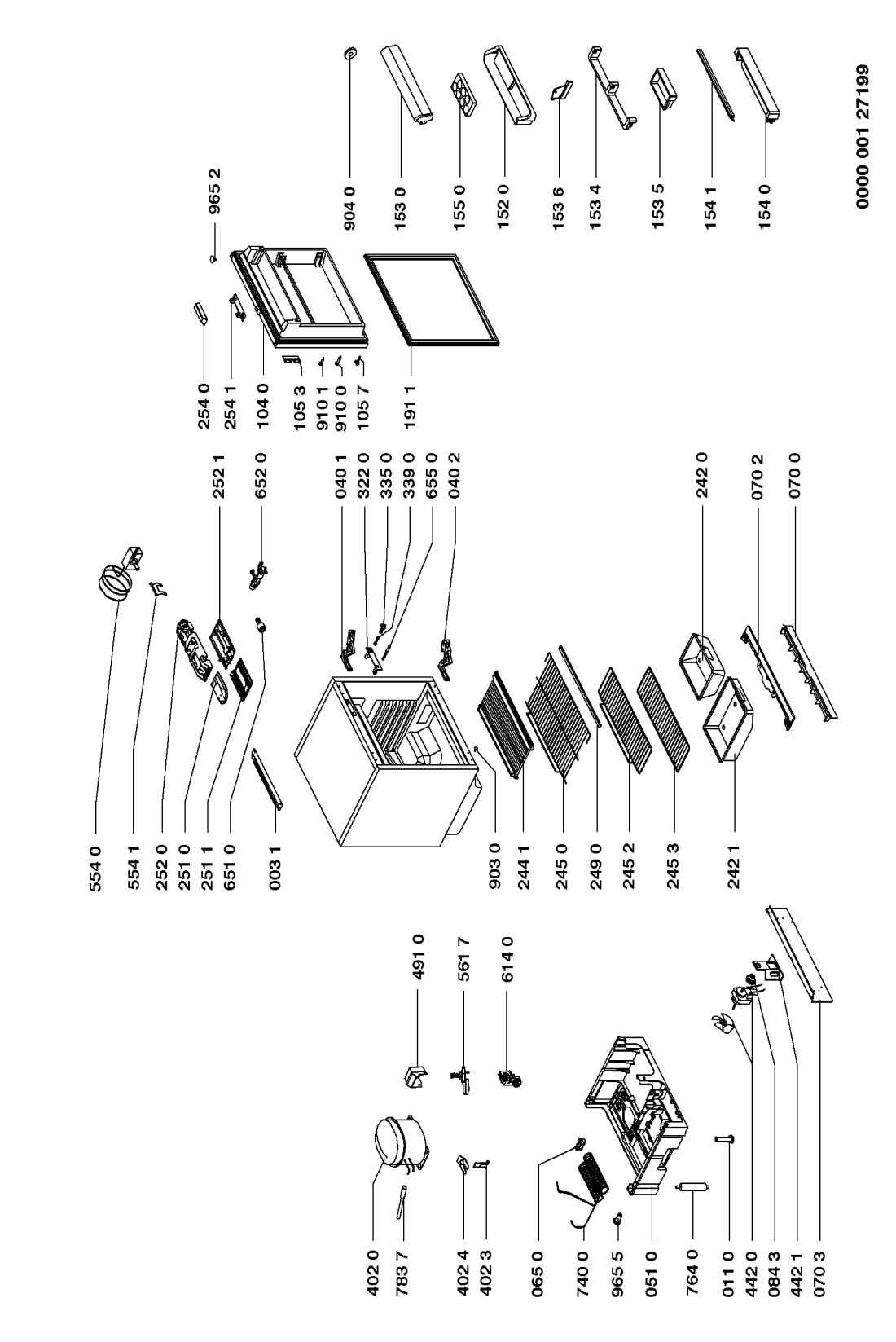 402 0
783 7
402 4
402 3
065 0
740 0
965 5
051 0
764 0
011 0
442 0
084 3
442 1
070 3

491 0
561 7
614 0

554 0
554 1
252 0
251 0
251 1
651 0
003 1
903 0
244 1
245 0
249 0
245 2
245 3
242 1

252 1
652 0
040 1
322 0
335 0
339 0
655 0
040 2
242 0
070 2
070 0

254 0
254 1
104 0
105 3
910 1
910 0
105 7
191 1

965 2

904 0
153 0
155 0
152 0
153 6
153 4
153 5
154 1
154 0

0000 001 27199