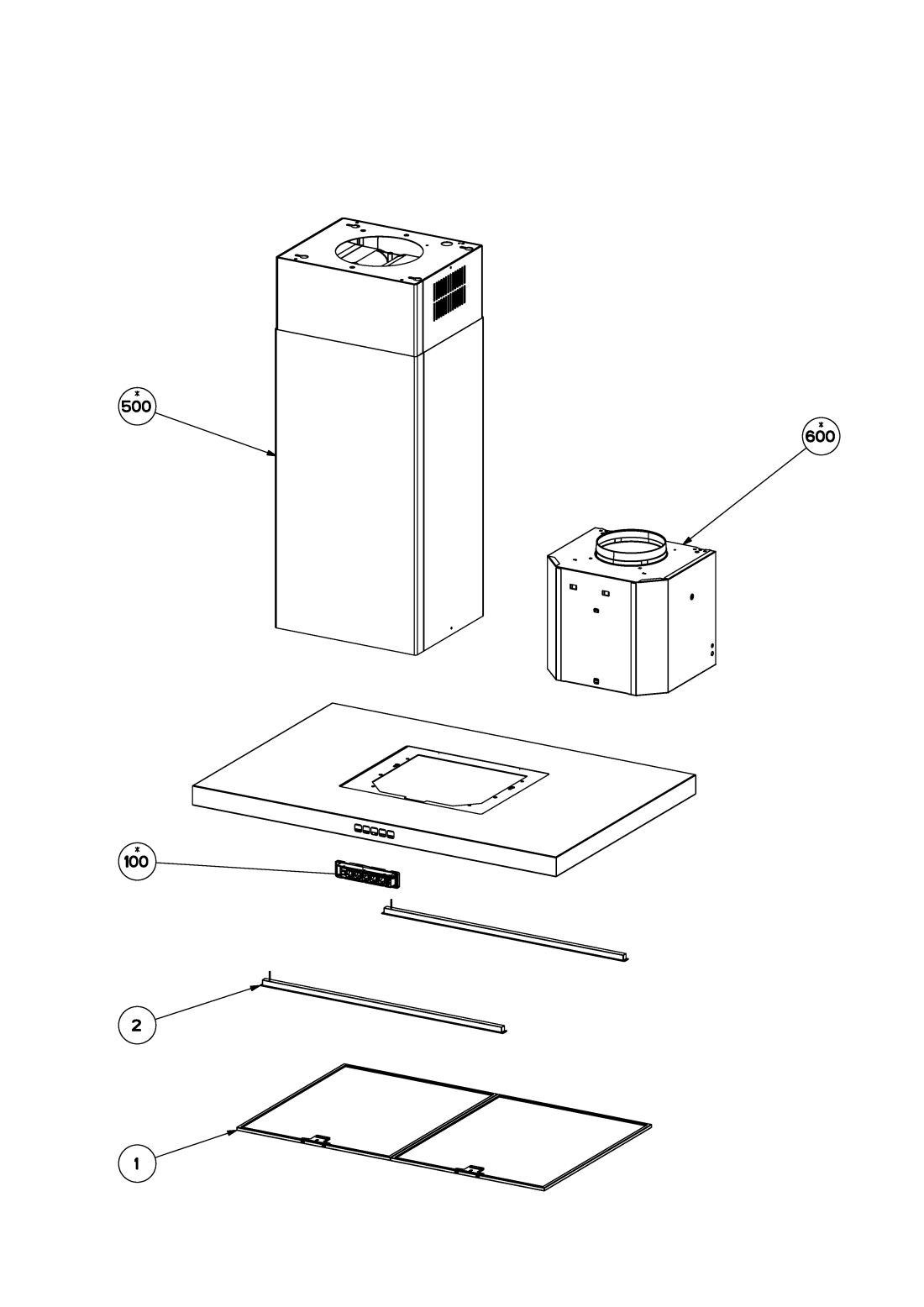 *
500

*
600

*
100

2

1