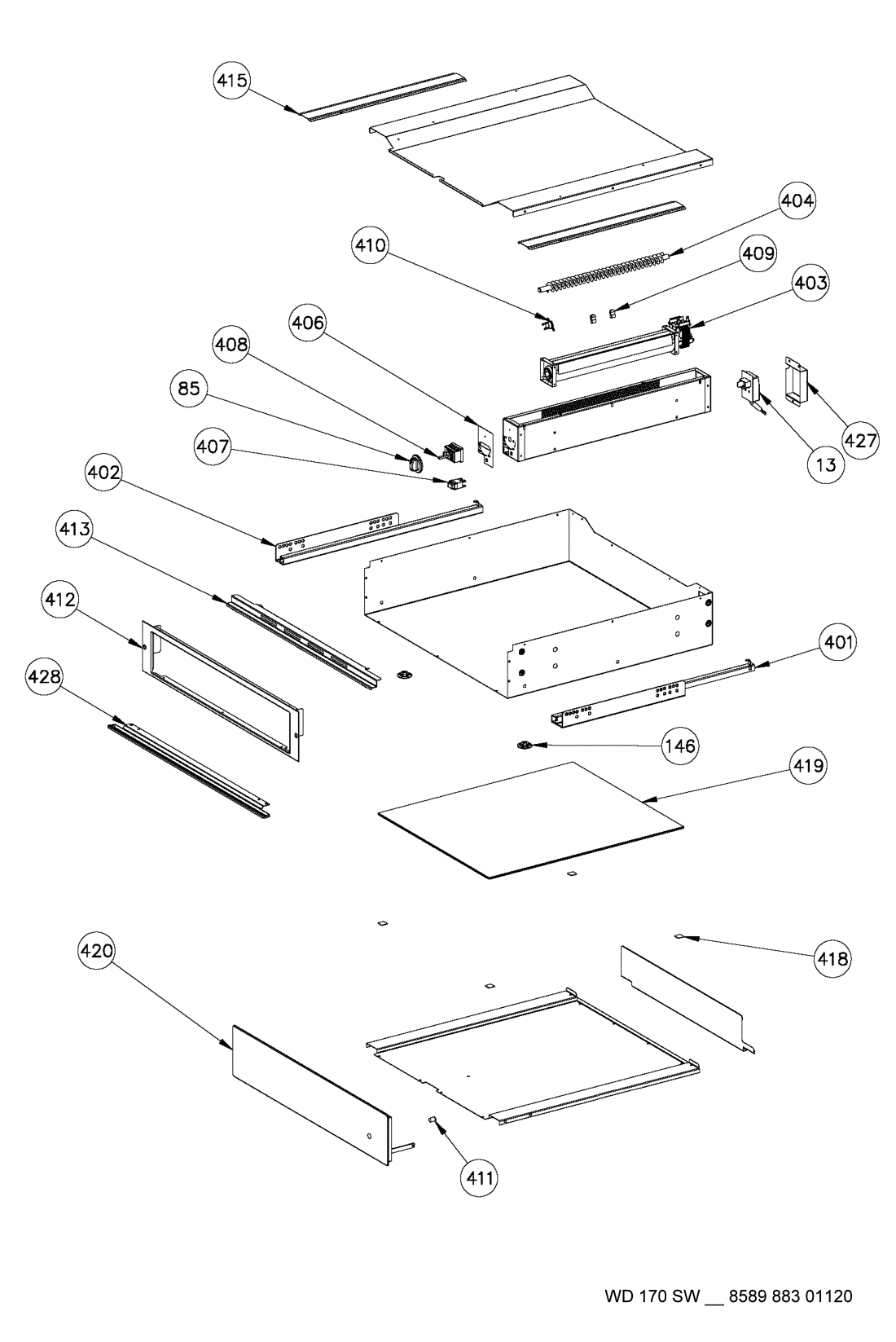 415
404
410
409
403
406
408
85
407
427
13
402
413
412
401
428
146
419
420
418
411
WD 170 SW __ 8589 883 01120