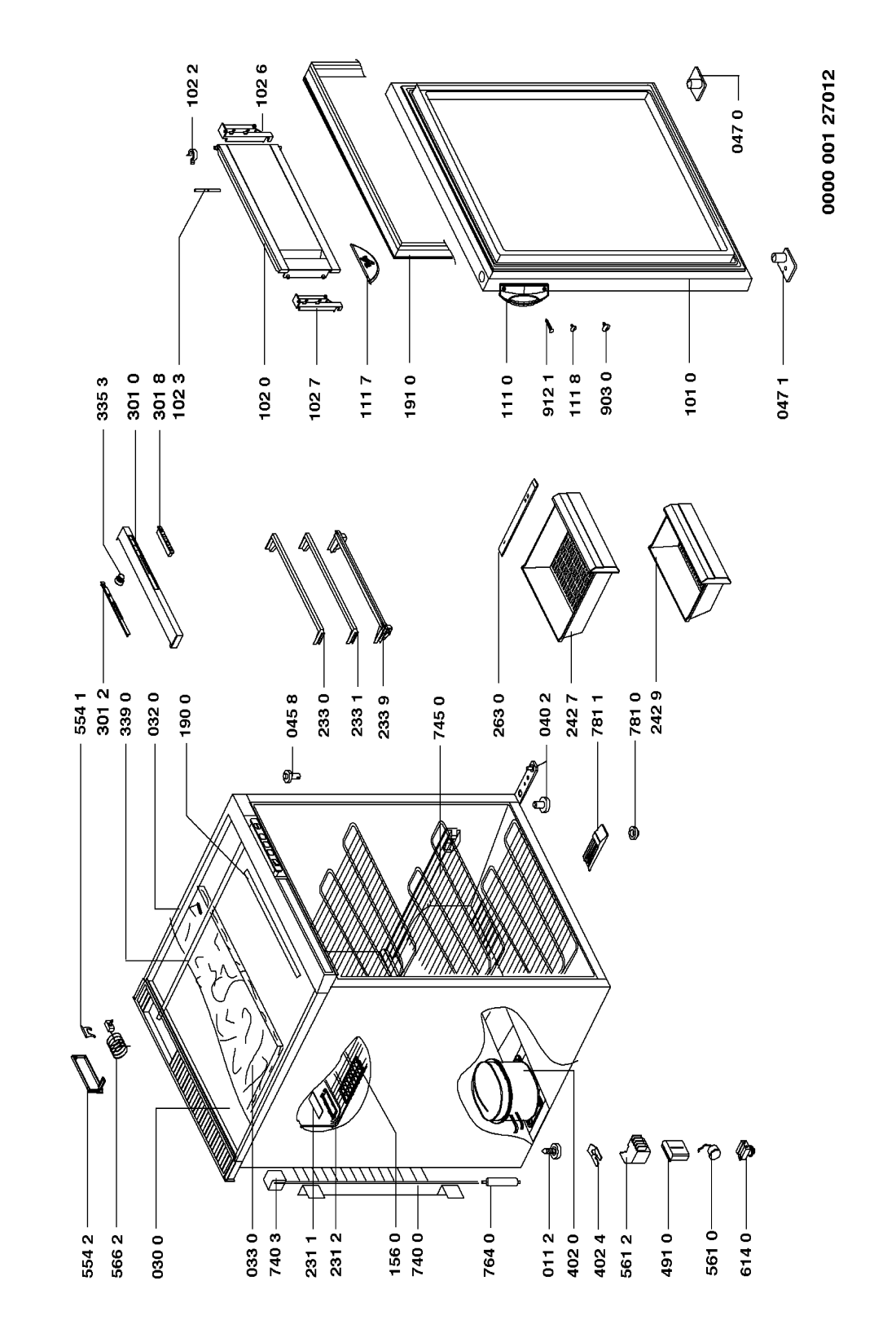 554 2
566 2
030 0
033 0
740 3
231 1
231 2
156 0
740 0
764 0
011 2
402 0
402 4
561 2
491 0
561 0
614 0

554 1
301 2
339 0
032 0
190 0
045 8
233 0
233 1
233 9
745 0
263 0
040 2
242 7
781 1
781 0
242 9

335 3
301 0
301 8
102 3
102 0
102 7
111 7
191 0
111 0
912 1
111 8
903 0
101 0
047 1

102 2
102 6
047 0

0000 001 27012