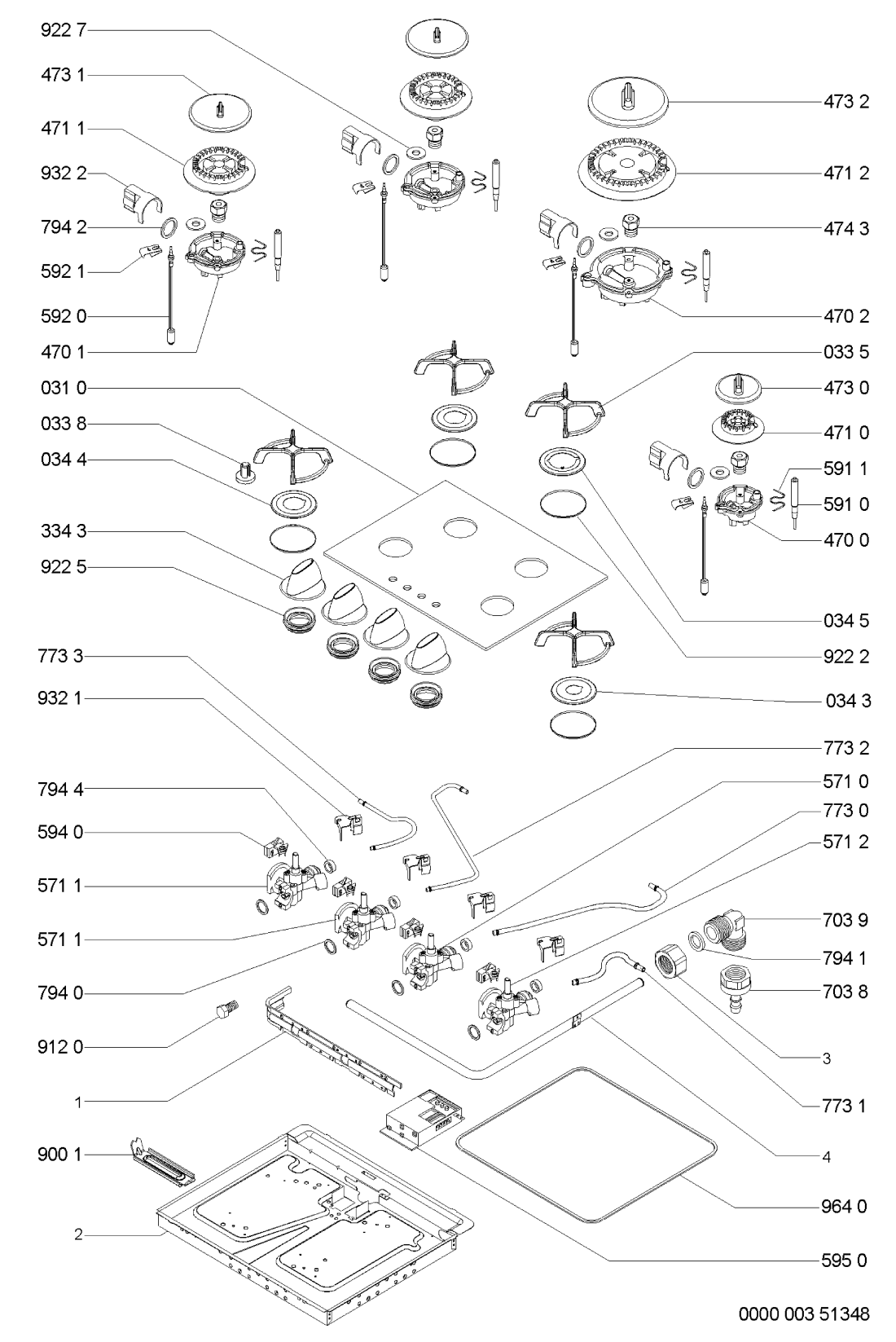 922 7
473 1
471 1
932 2
794 2
592 1
592 0
470 1
031 0
033 8
034 4
334 3
922 5
773 3
932 1
794 4
594 0
571 1
571 1
794 0
912 0
1
900 1
2
473 2
471 2
474 3
470 2
033 5
473 0
471 0
591 1
591 0
470 0
034 5
922 2
034 3
773 2
571 0
773 0
571 2
703 9
794 1
703 8
3
773 1
4
964 0
595 0
0000 003 51348