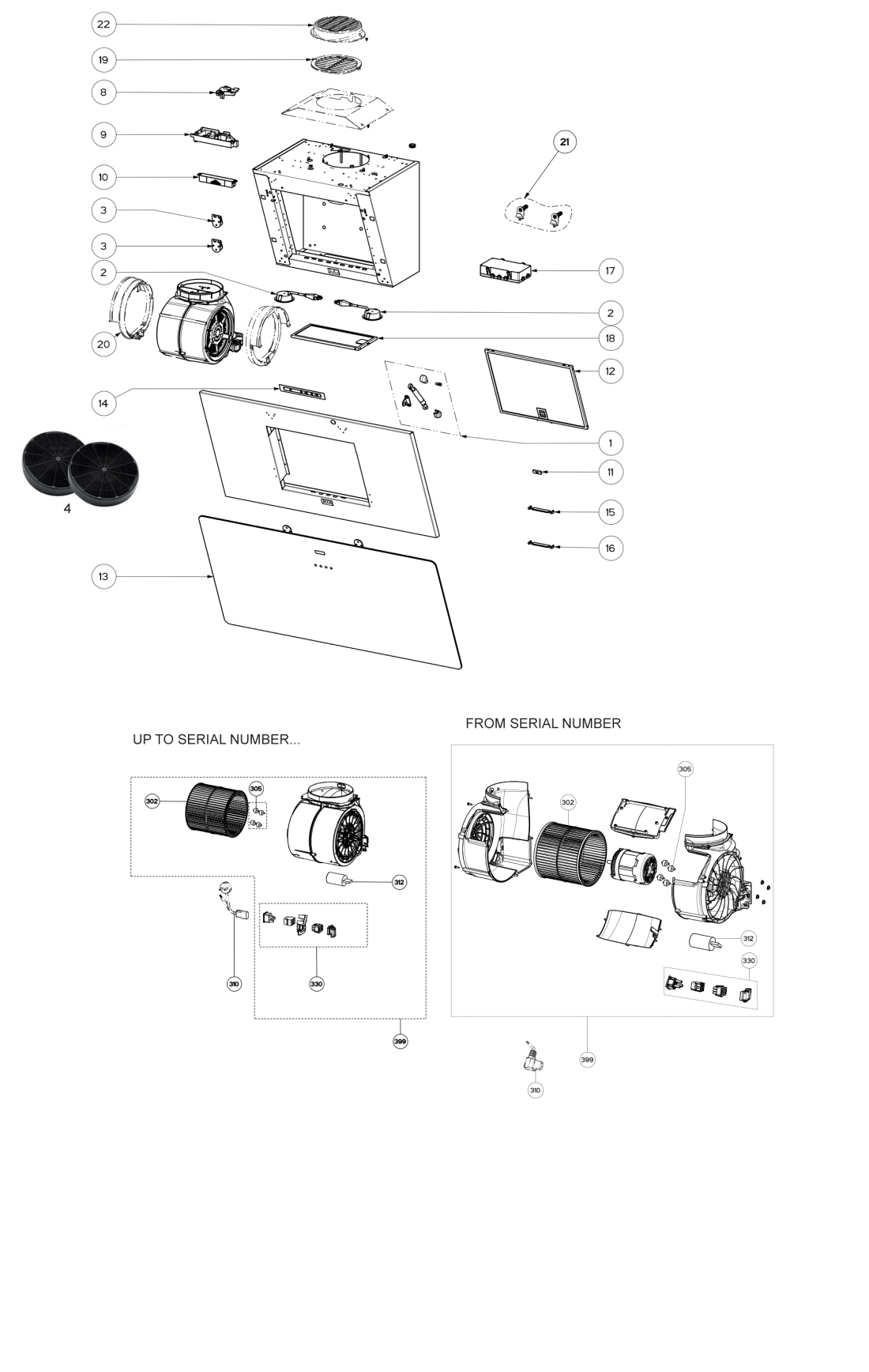 22
19
8
9
10
3
3
2
20
14
4
13
21
17
2
18
12
1
11
15
16

UP TO SERIAL NUMBER...

302
305
312
310
330
399

FROM SERIAL NUMBER

305
302
312
330
399
310