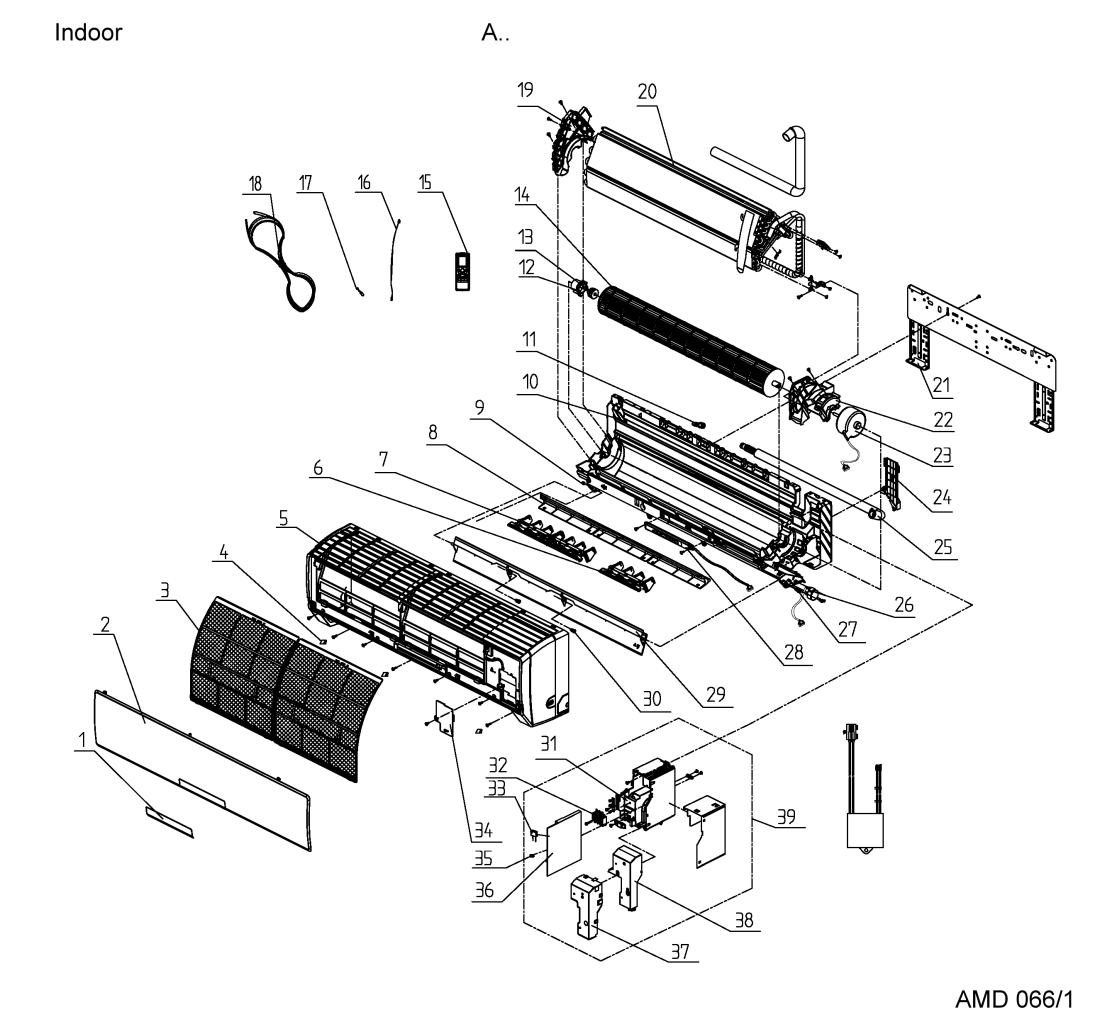 Indoor

A..

19
20
18
17
16
15
14
13
12
11
10
9
8
7
6
5
4
3
2
1
21
22
23
24
25
26
27
28
29
30
31
32
33
34
35
36
37
38
39

AMD 066/1