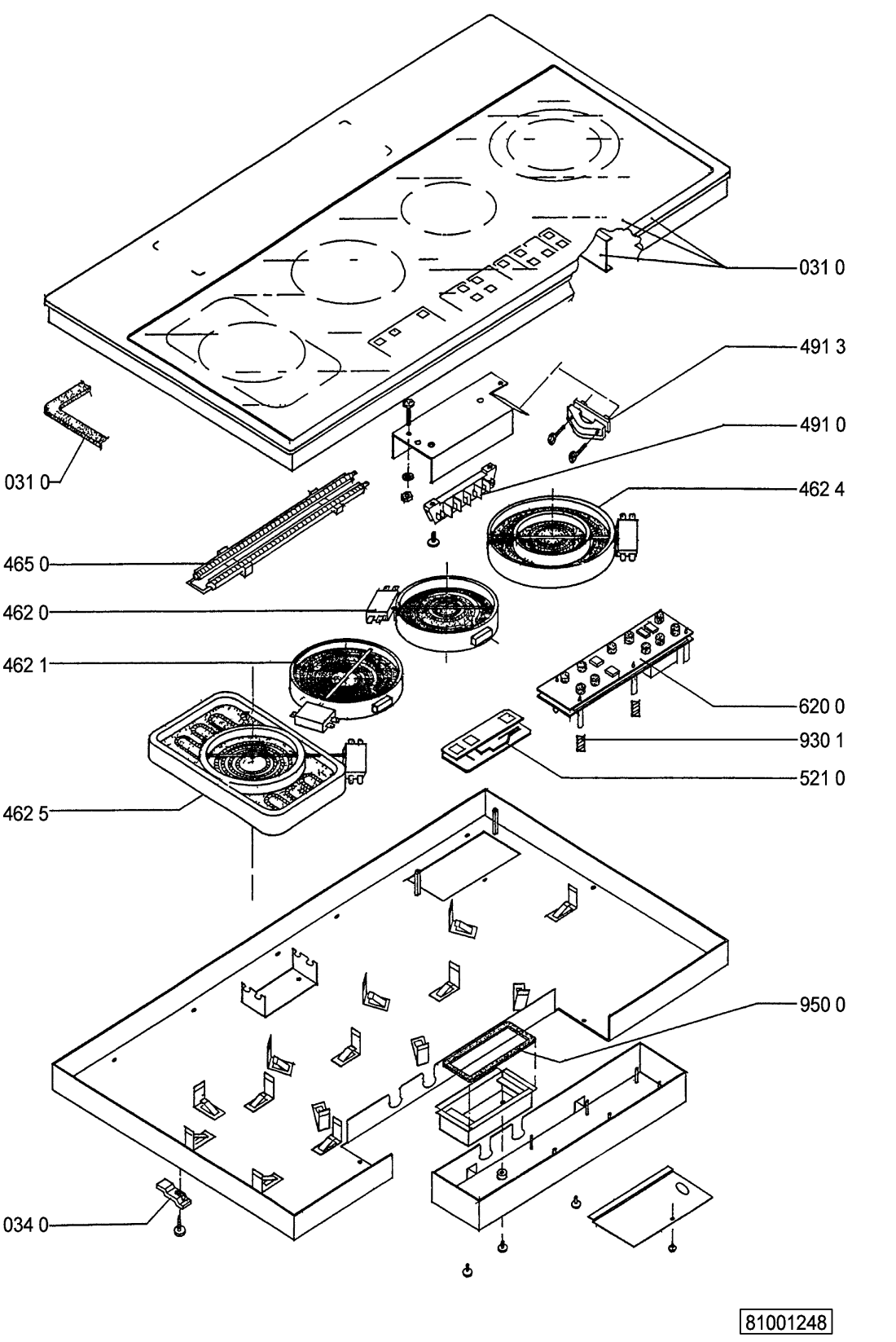 031 0
491 3
491 0
031 0
462 4
465 0
462 0
462 1
620 0
930 1
521 0
462 5
950 0
034 0
81001248