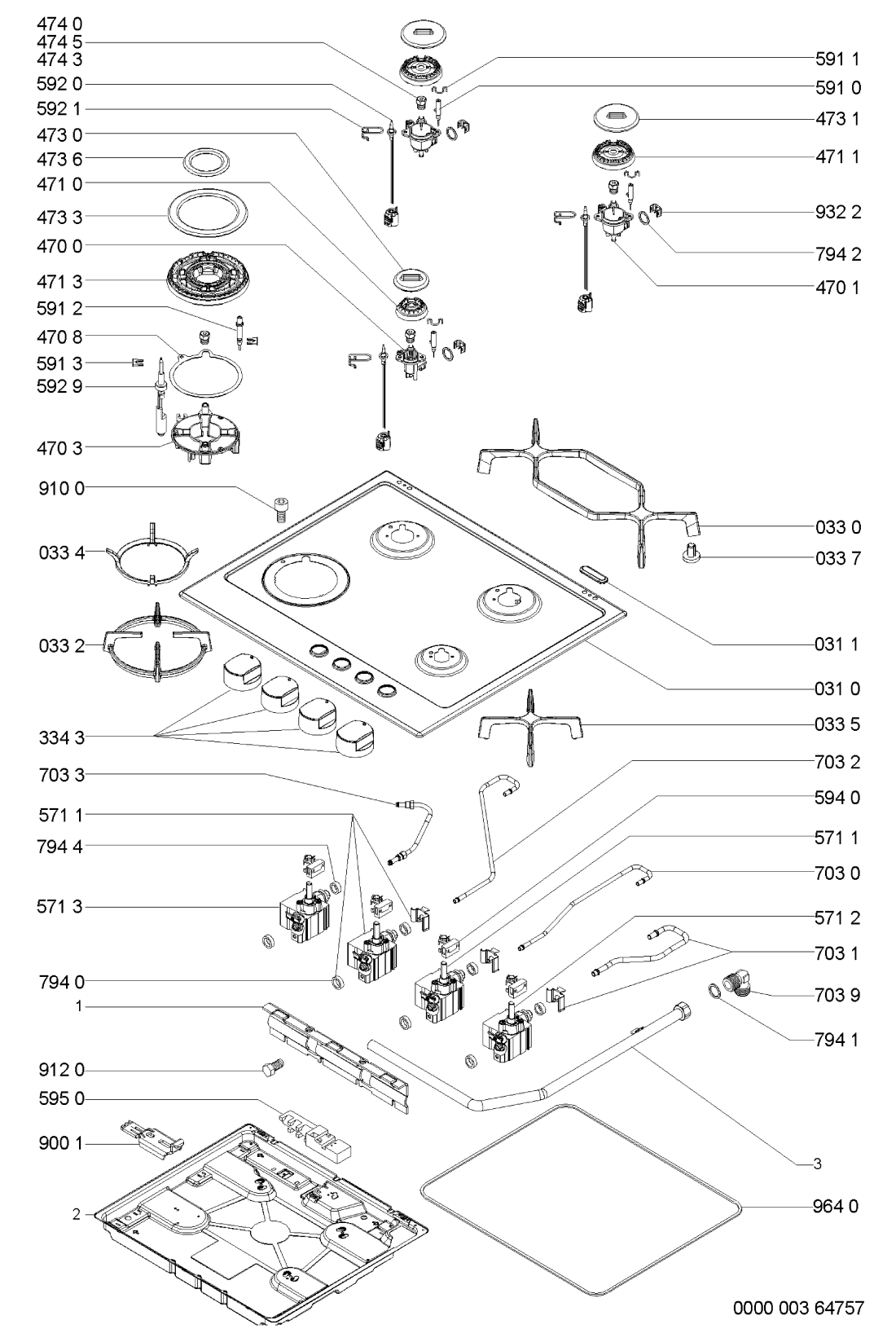 474 0
474 5
474 3
592 0
592 1
473 0
473 6
471 0
473 3
470 0
471 3
591 2
470 8
591 3
592 9
470 3
910 0
033 4
033 2
334 3
703 3
571 1
794 4
571 3
794 0
1
912 0
595 0
900 1
2

591 1
591 0
473 1
471 1
932 2
794 2
470 1
033 0
033 7
031 1
031 0
033 5
703 2
594 0
571 1
703 0
571 2
703 1
703 9
794 1
3
964 0

0000 003 64757