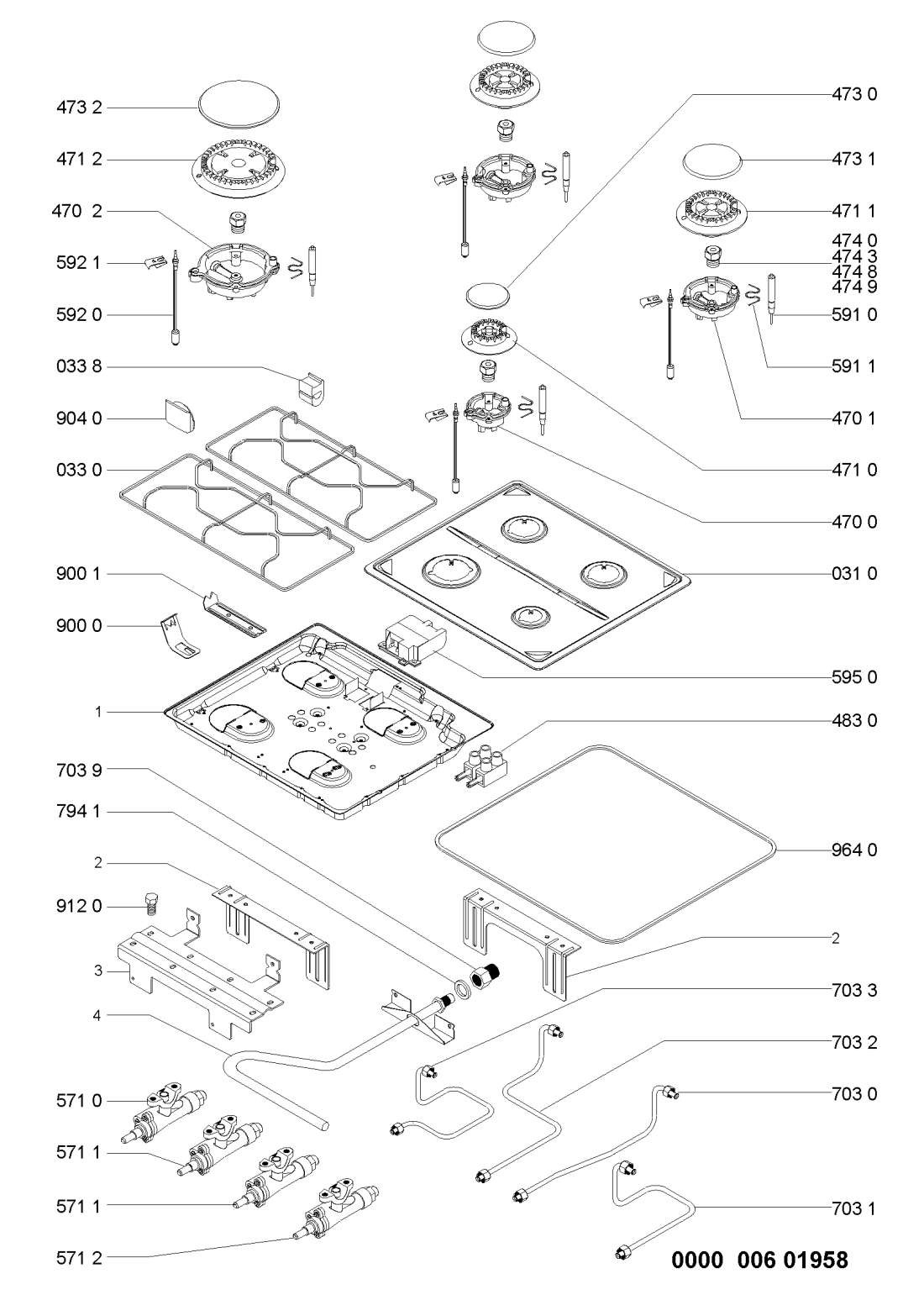 473 2
471 2
470 2
592 1
592 0
033 8
904 0
033 0
900 1
900 0
1
703 9
794 1
2
912 0
3
4
571 0
571 1
571 1
571 2

473 0
473 1
471 1
474 0
474 3
474 8
474 9
591 0
591 1
470 1
471 0
470 0
031 0
595 0
483 0
964 0
2
703 3
703 2
703 0
703 1

0000 006 01958