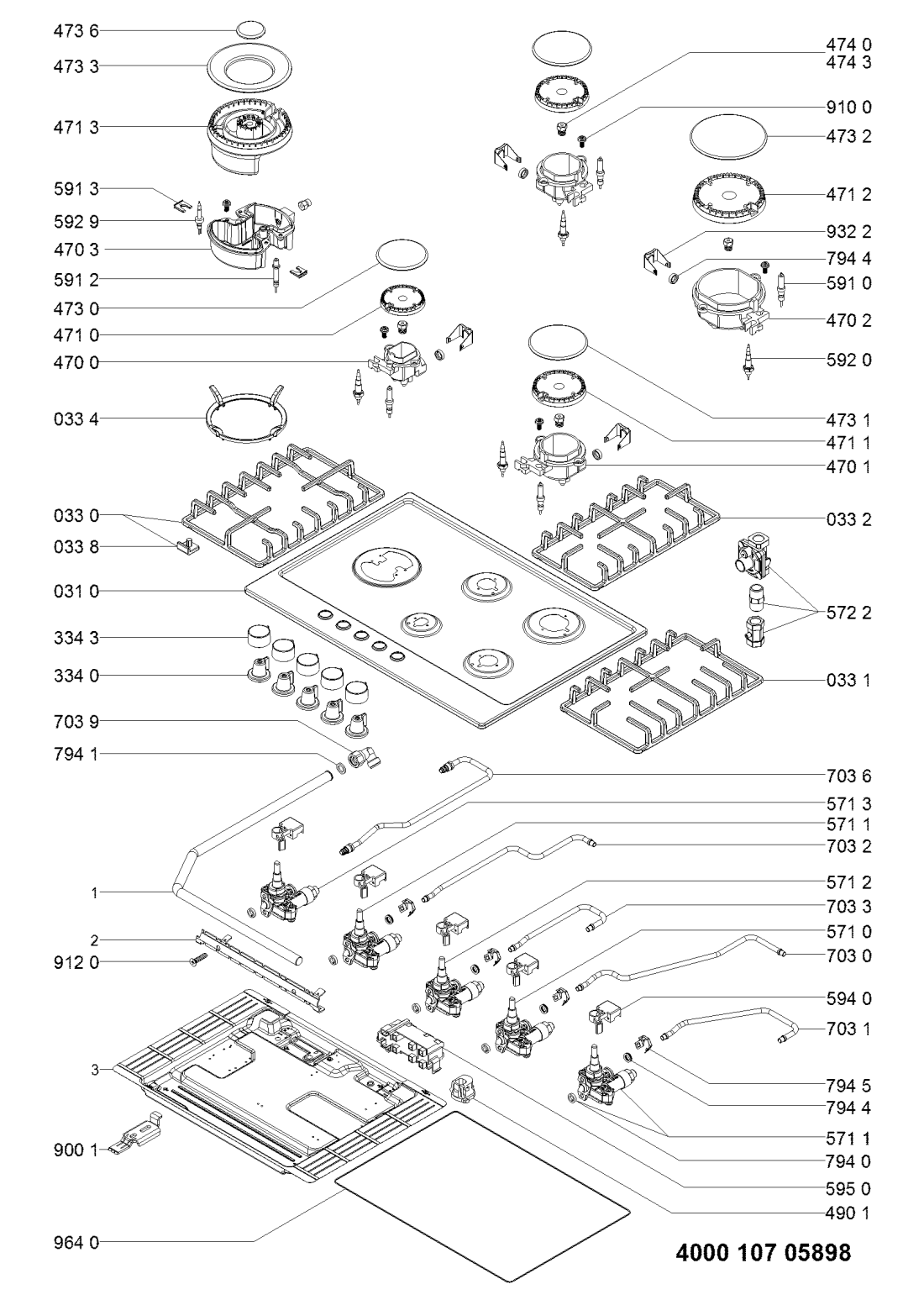 473 6
473 3
471 3
591 3
592 9
470 3
591 2
473 0
471 0
470 0
033 4
033 0
033 8
031 0
334 3
334 0
703 9
794 1
1
2
912 0
3
900 1
964 0

474 0
474 3
910 0
473 2
471 2
932 2
794 4
591 0
470 2
592 0
473 1
471 1
470 1
033 2
572 2
033 1
703 6
571 3
571 1
703 2
571 2
703 3
571 0
703 0
594 0
703 1
794 5
794 4
571 1
794 0
595 0
490 1

4000 107 05898