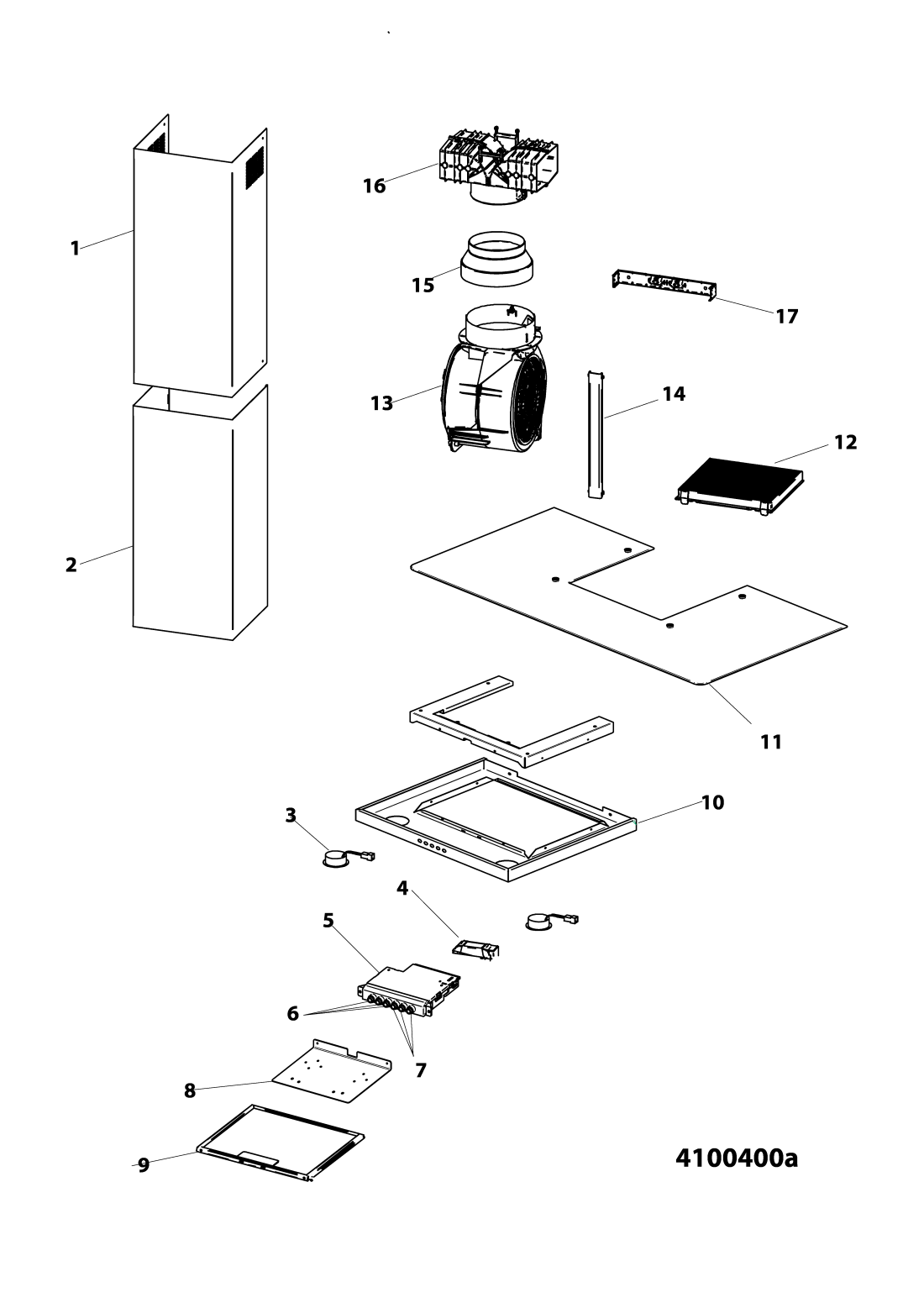 16
1
15
17
13
14
12
2
11
10
3
4
5
6
7
8
9
4100400a