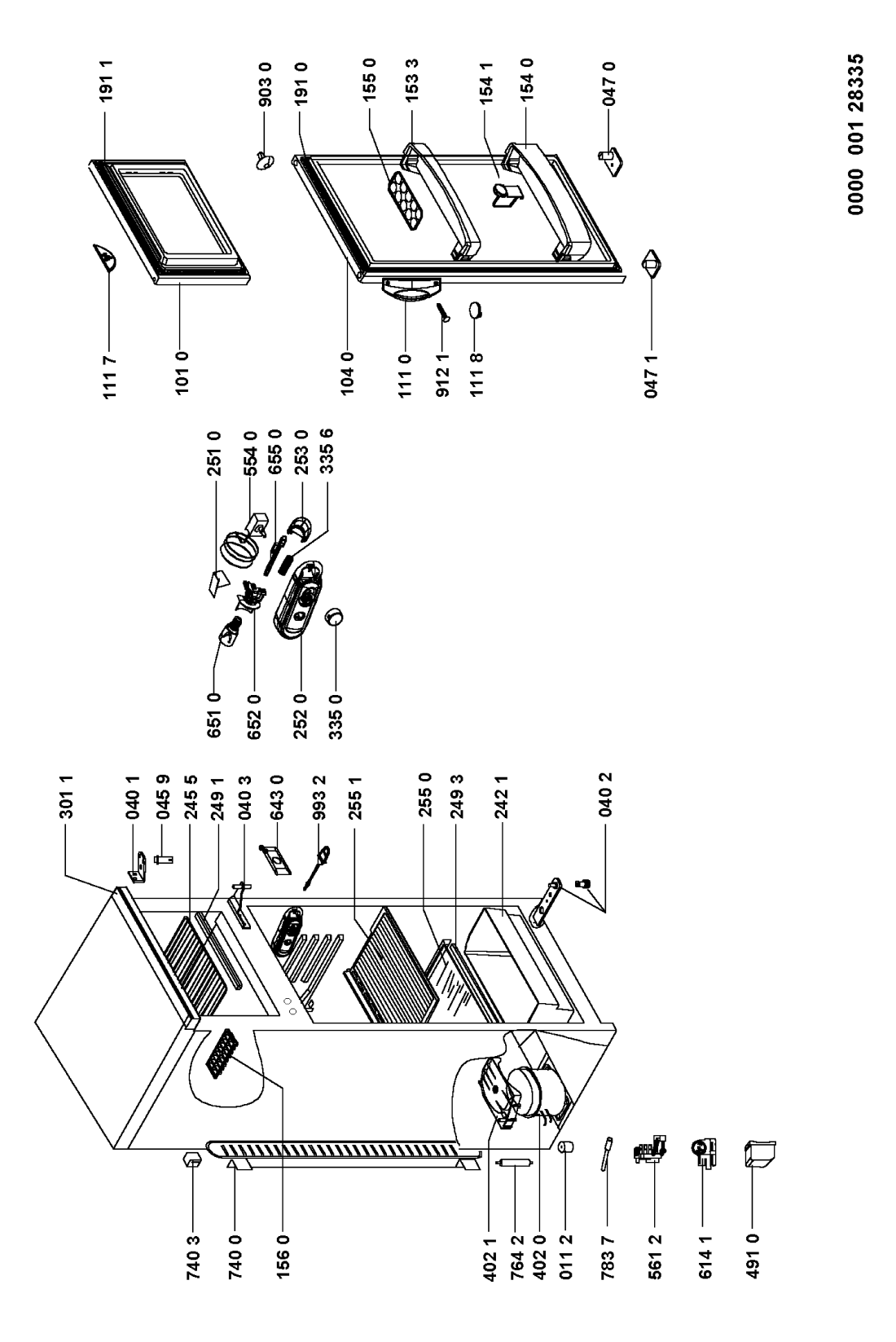 740 3
740 0
156 0
402 1
764 2
402 0
011 2
783 7
561 2
614 1
491 0

301 1
040 1
045 9
245 5
249 1
040 3
643 0
993 2
255 1
255 0
249 3
242 1
040 2

651 0
652 0
252 0
335 0

251 0
554 0
655 0
253 0
335 6

111 7
101 0
104 0
111 0
912 1
111 8
047 1

191 1
903 0
191 0
155 0
153 3
154 1
154 0
047 0

0000 001 28335