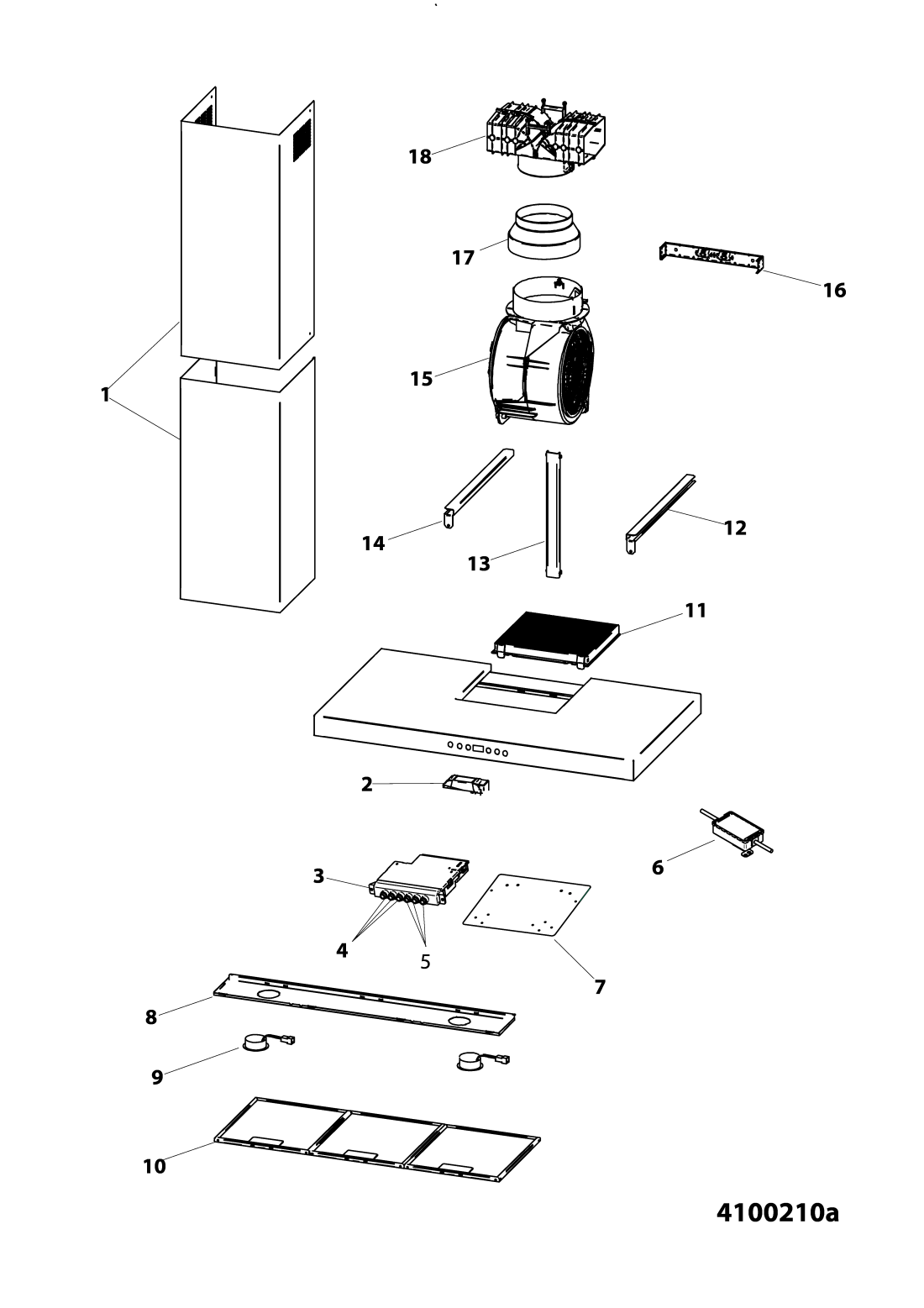 18

17

16

15

1

14

13

12

11

2

6

3

4

5

7

8

9

10

4100210a