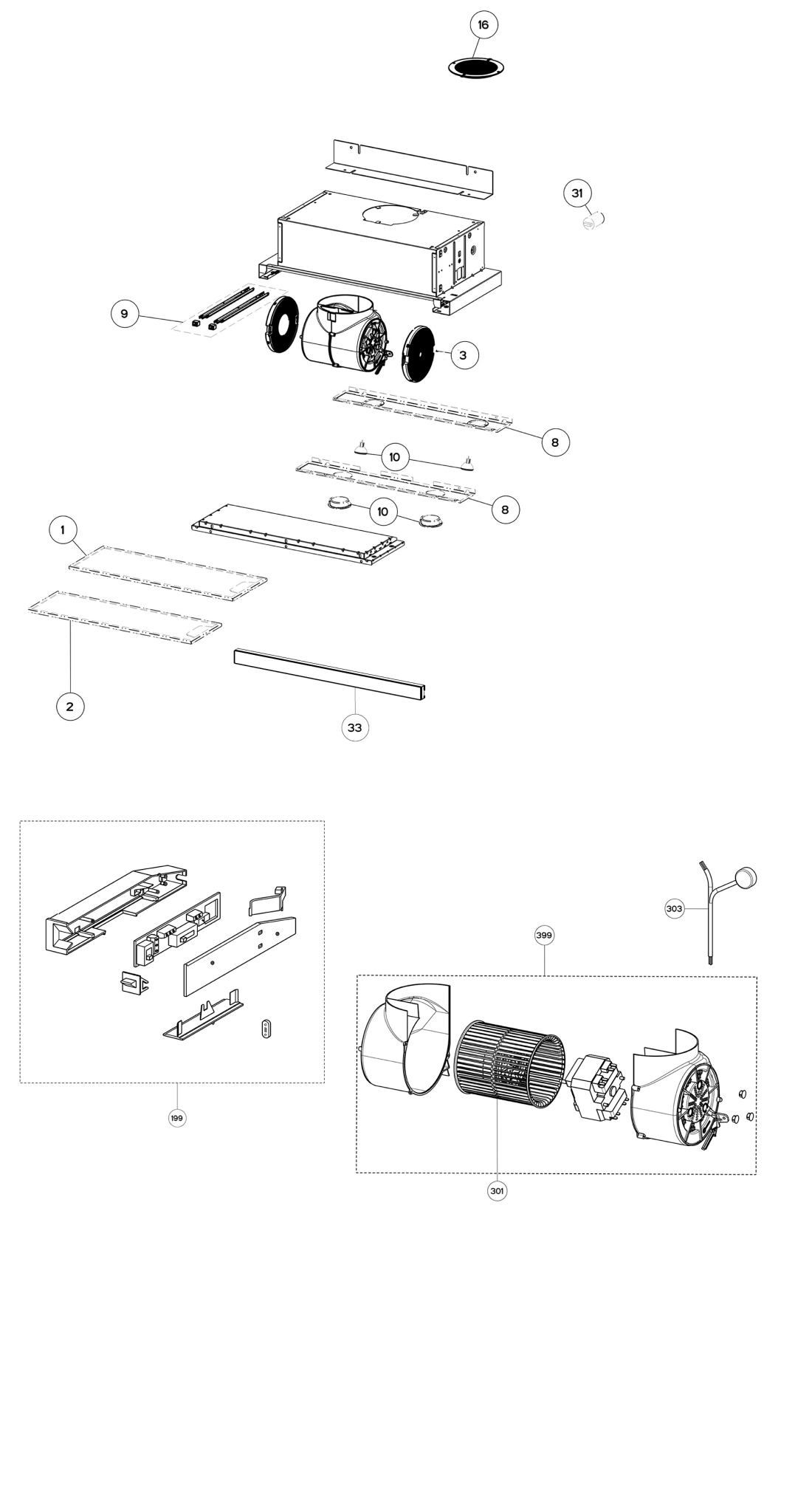 16

31

9

3

8

10

8

10

1

2

33

303

399

199

301