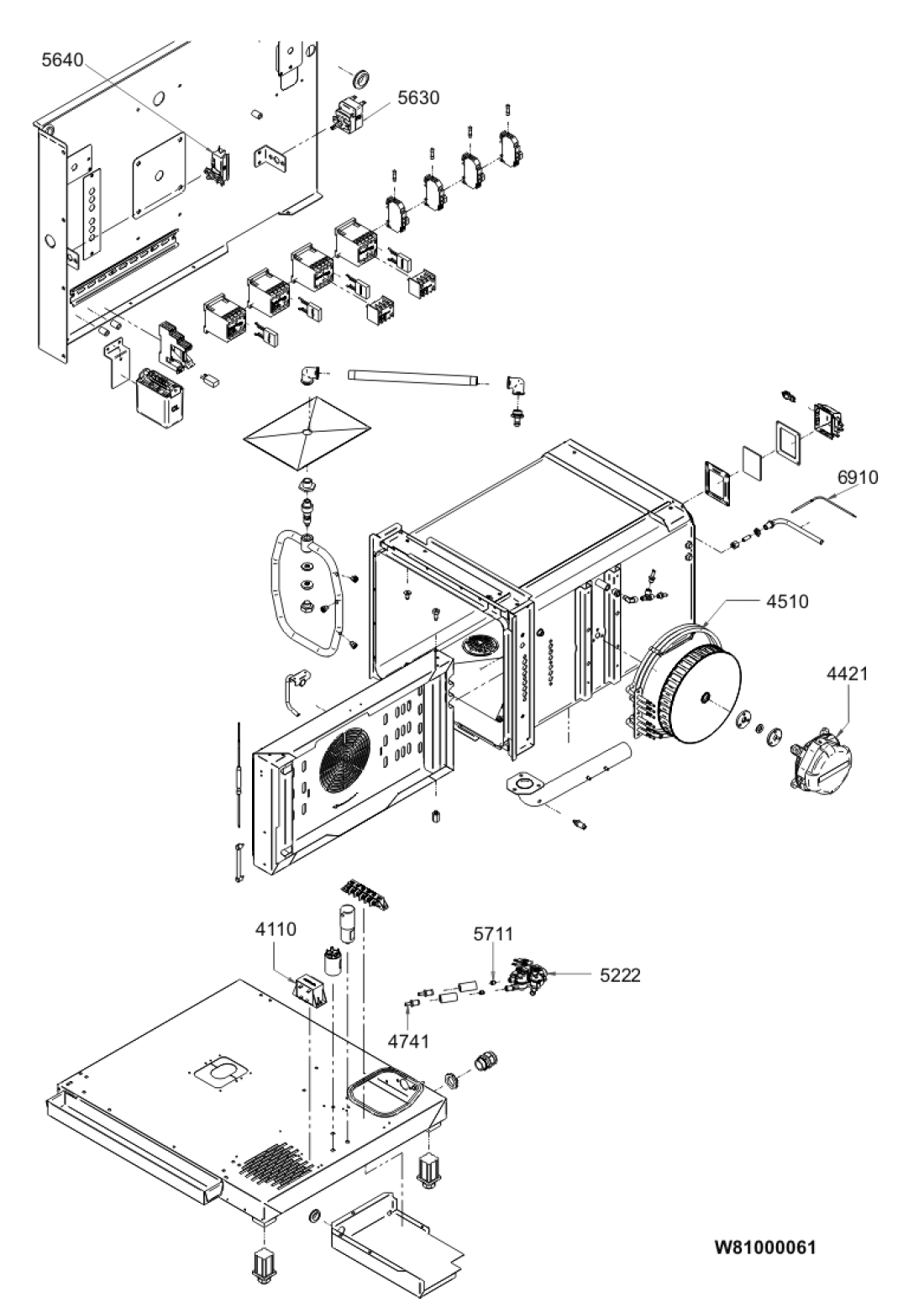 5640
5630
6910
4510
4421
4110
5711
5222
4741
W81000061