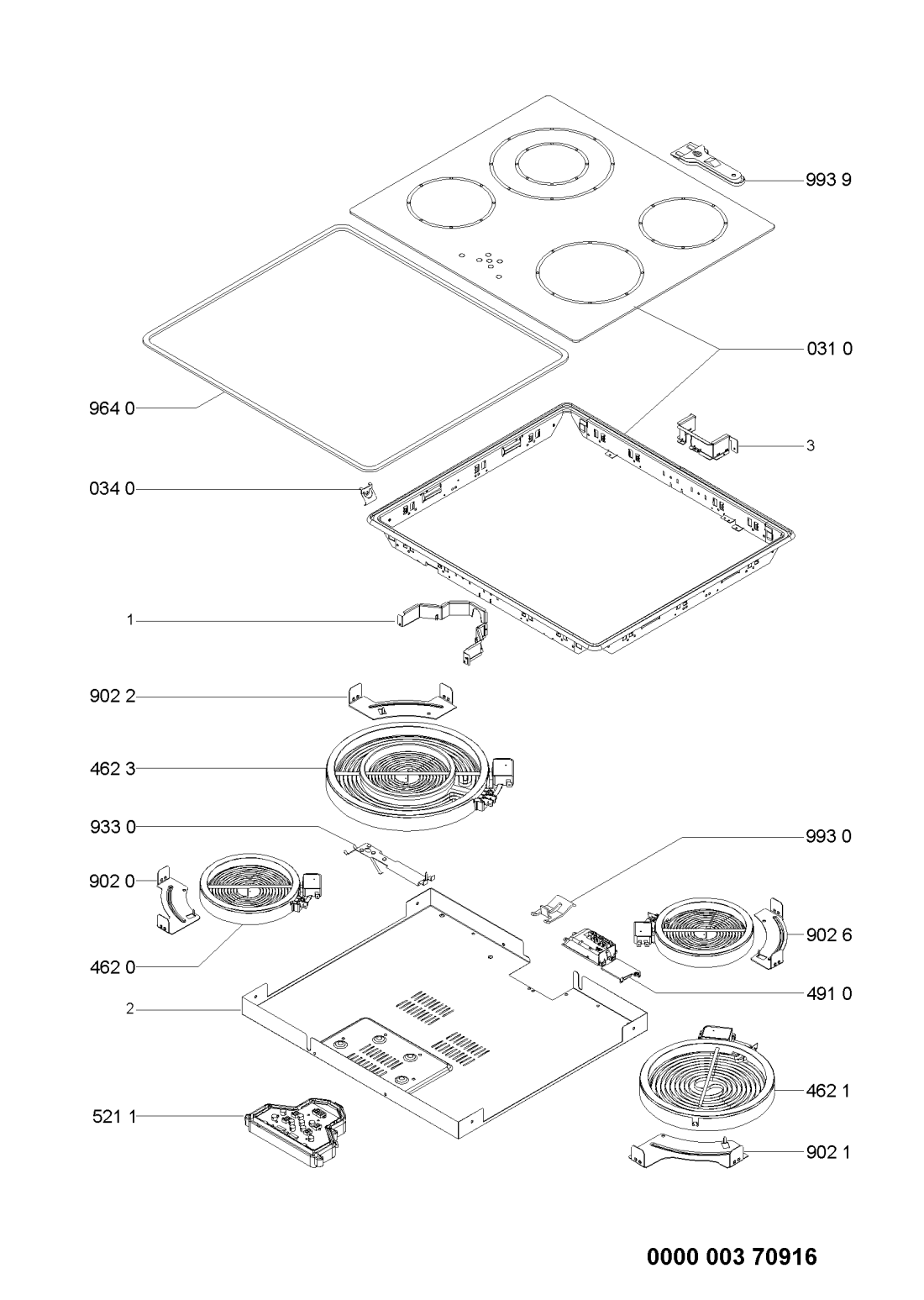 993 9

031 0

964 0

3

034 0

1

902 2

462 3

933 0

993 0

902 0

902 6

462 0

491 0

2

462 1

521 1

902 1

0000 003 70916