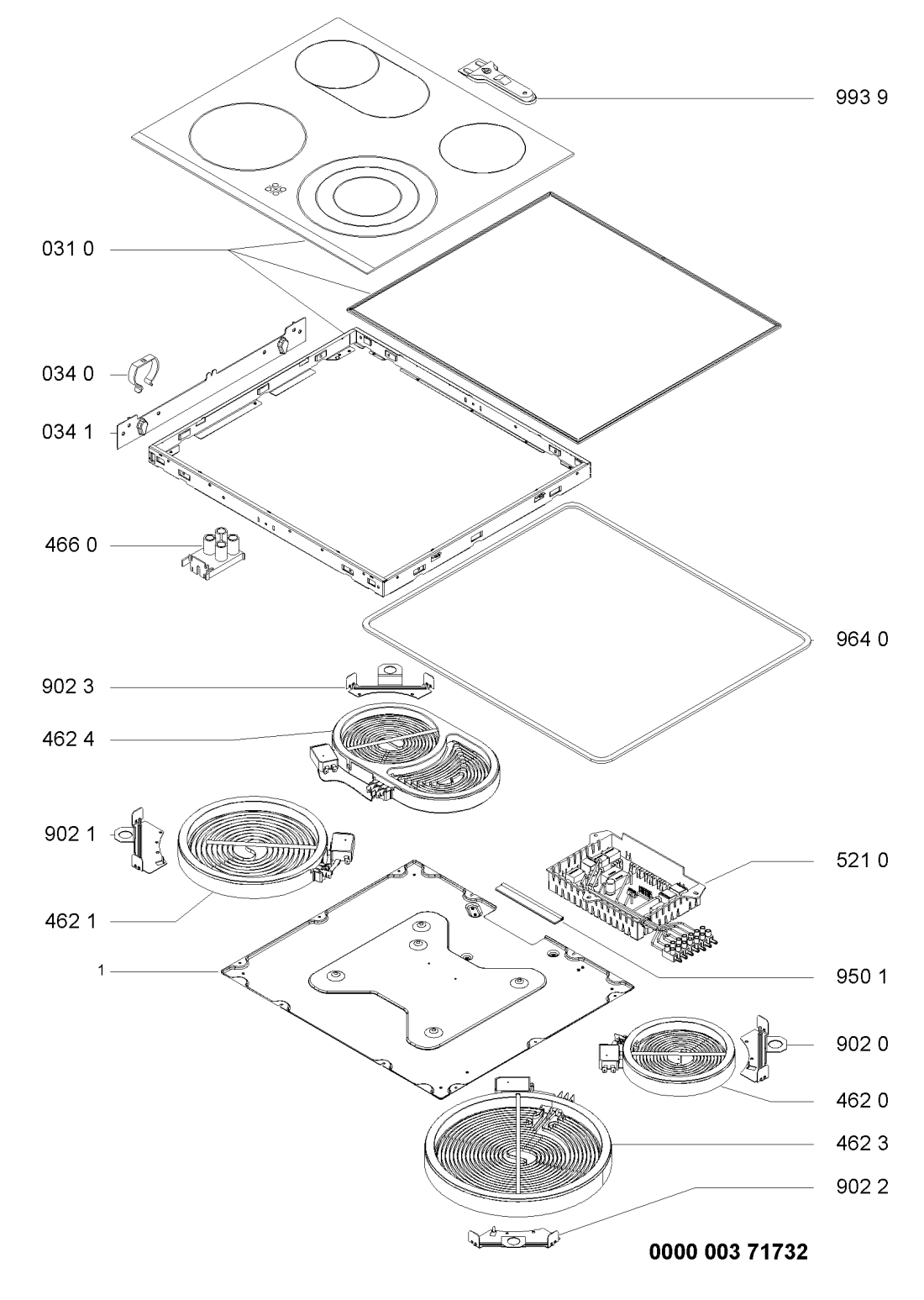 993 9

031 0

034 0

034 1

466 0

964 0

902 3

462 4

902 1

521 0

462 1

1

950 1

902 0

462 0

462 3

902 2

0000 003 71732